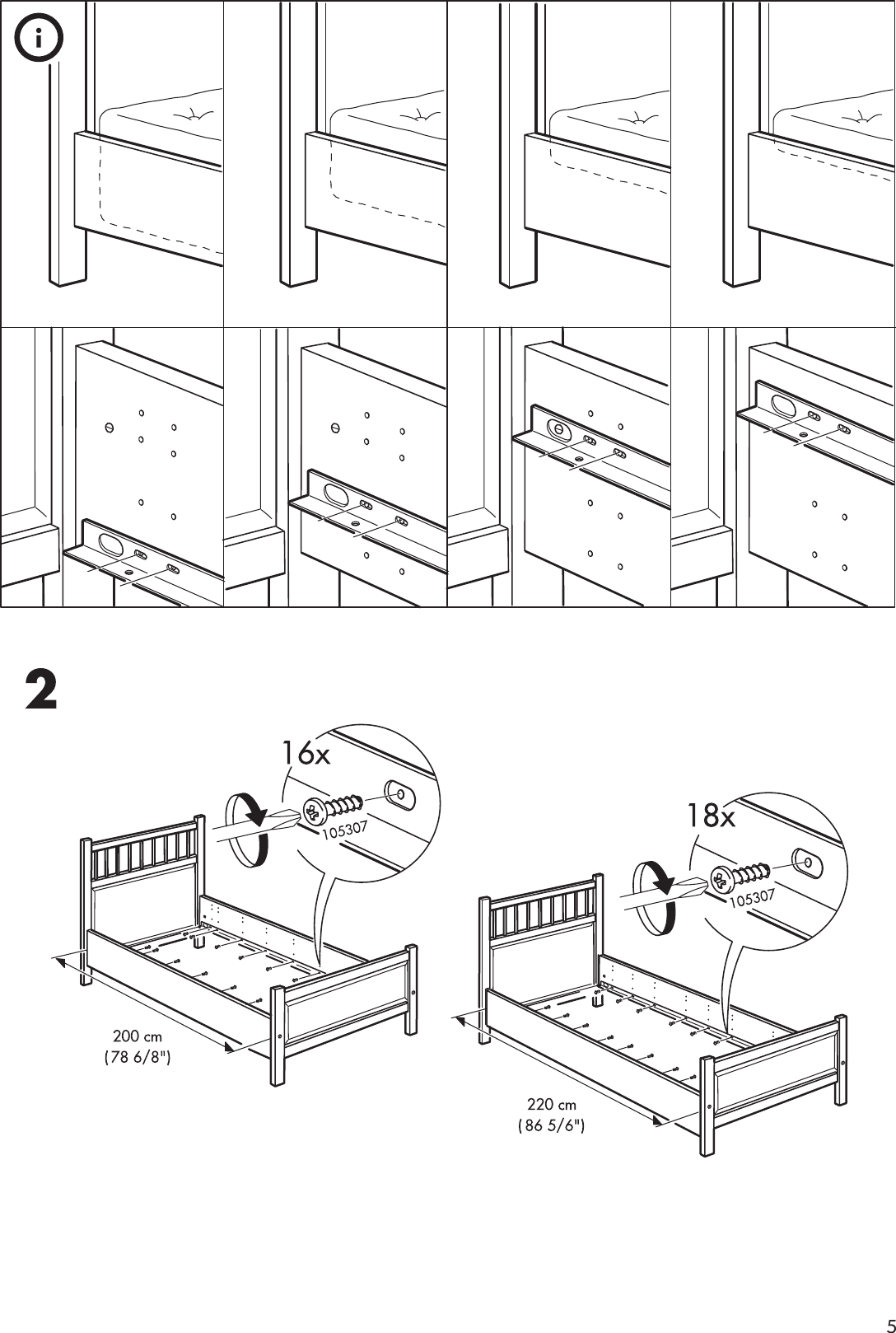 i

2

16x

105307

200 cm
(78 6/8")

18x

105307

220 cm
(86 5/6")

5