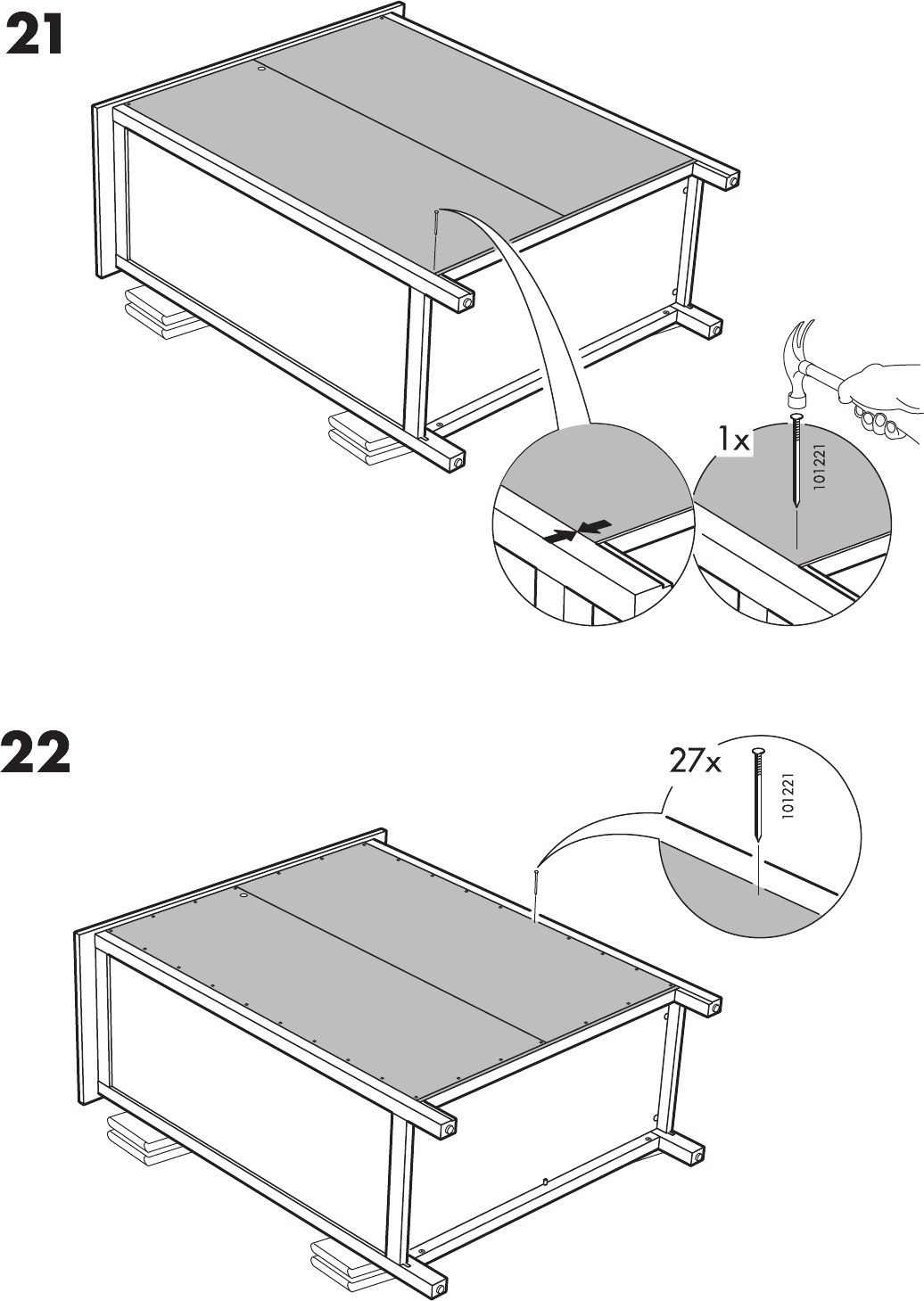 21

1x

101221

22

27x

101221