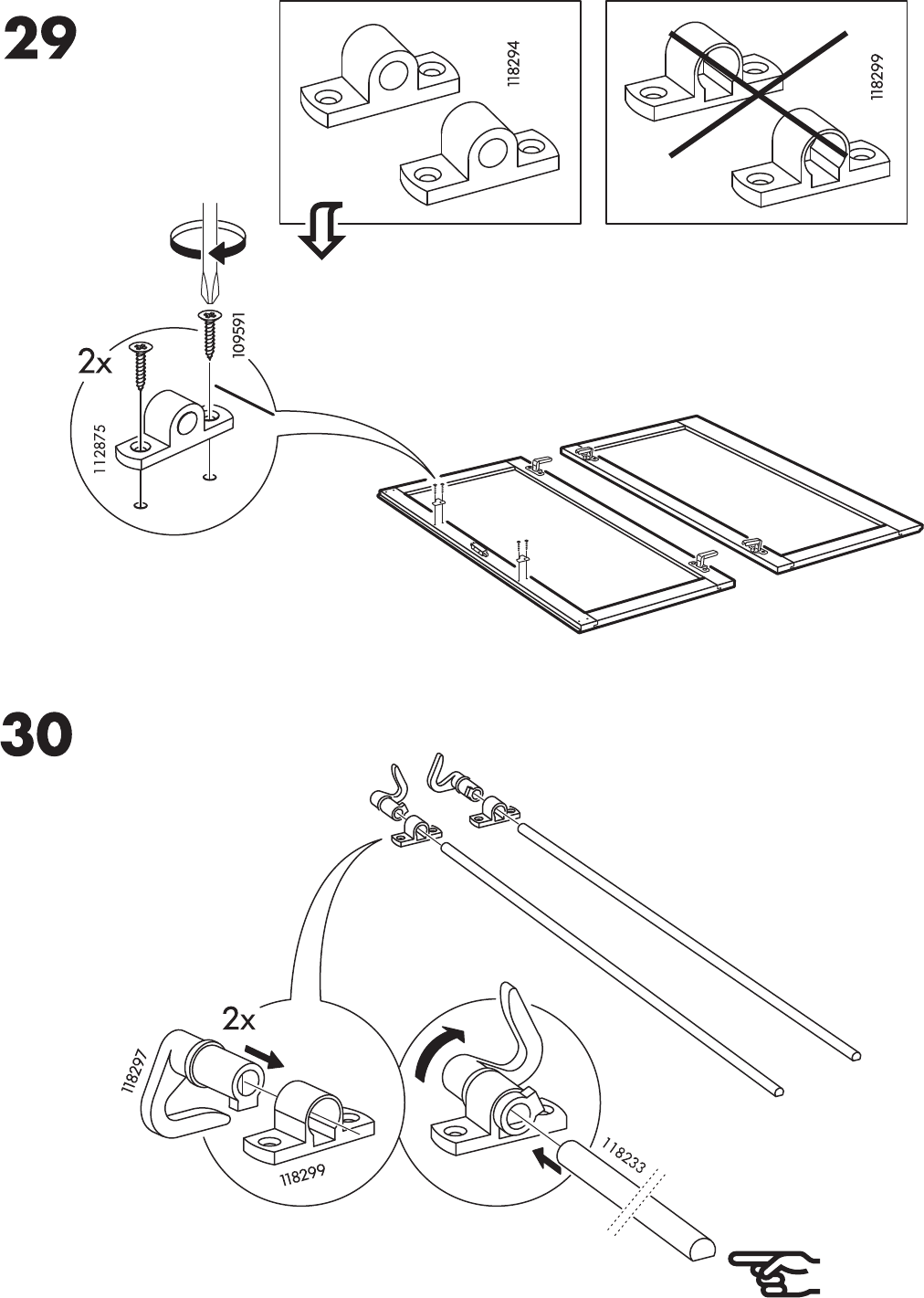 29

118294

118299

2x

109591

112875

30

2x

118297

118299

118233