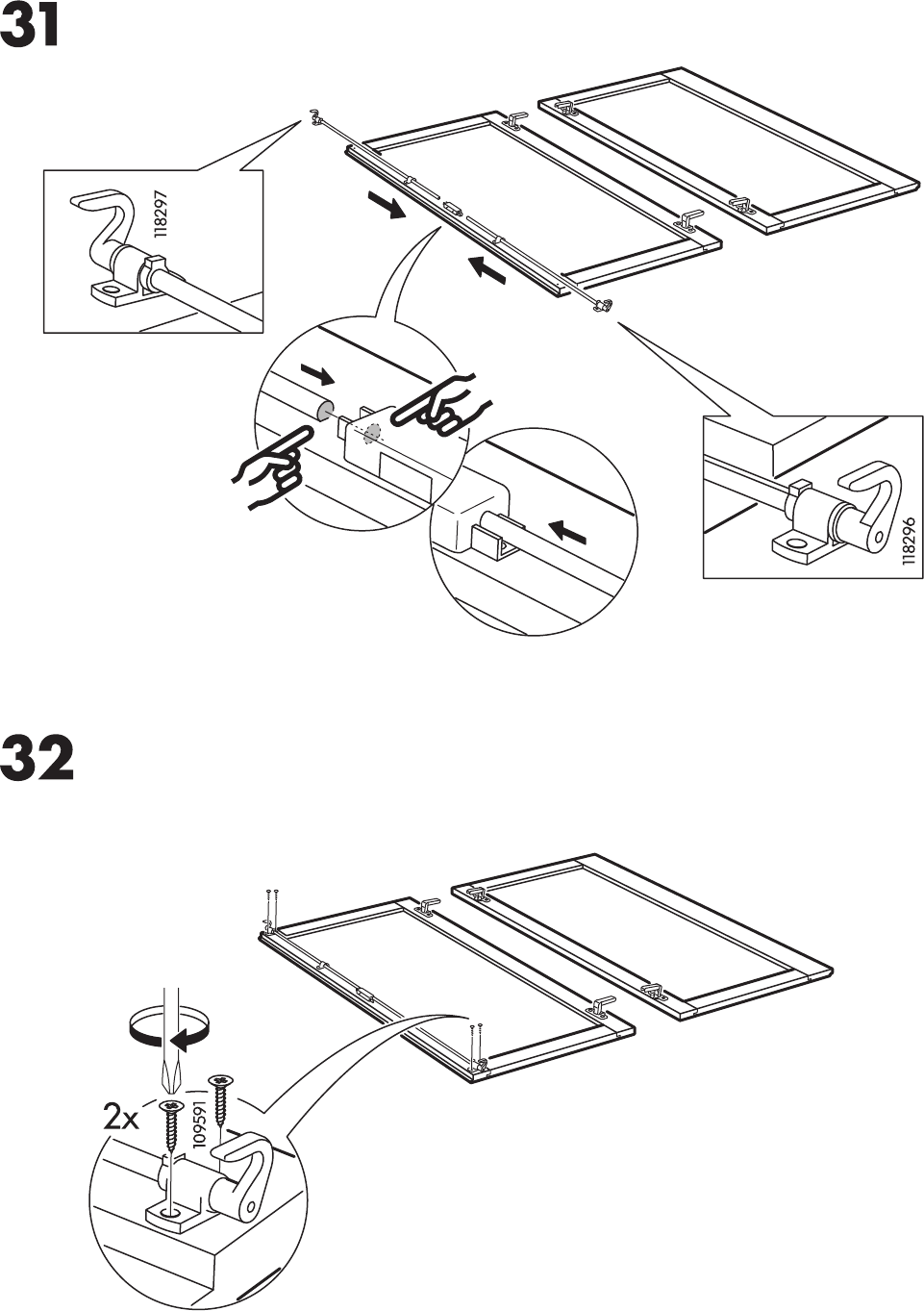 31

118297

118296

32

2x

109591