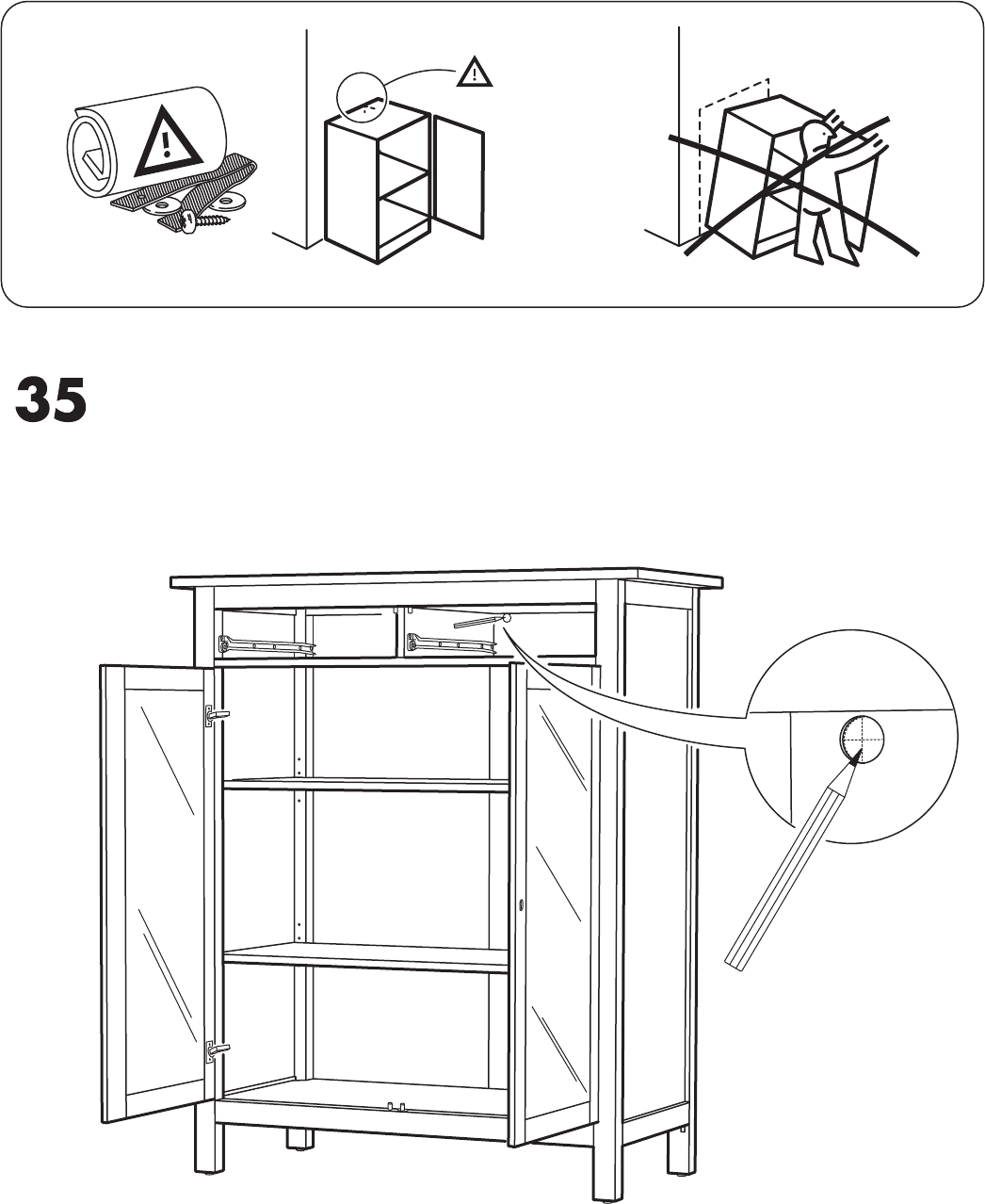 35