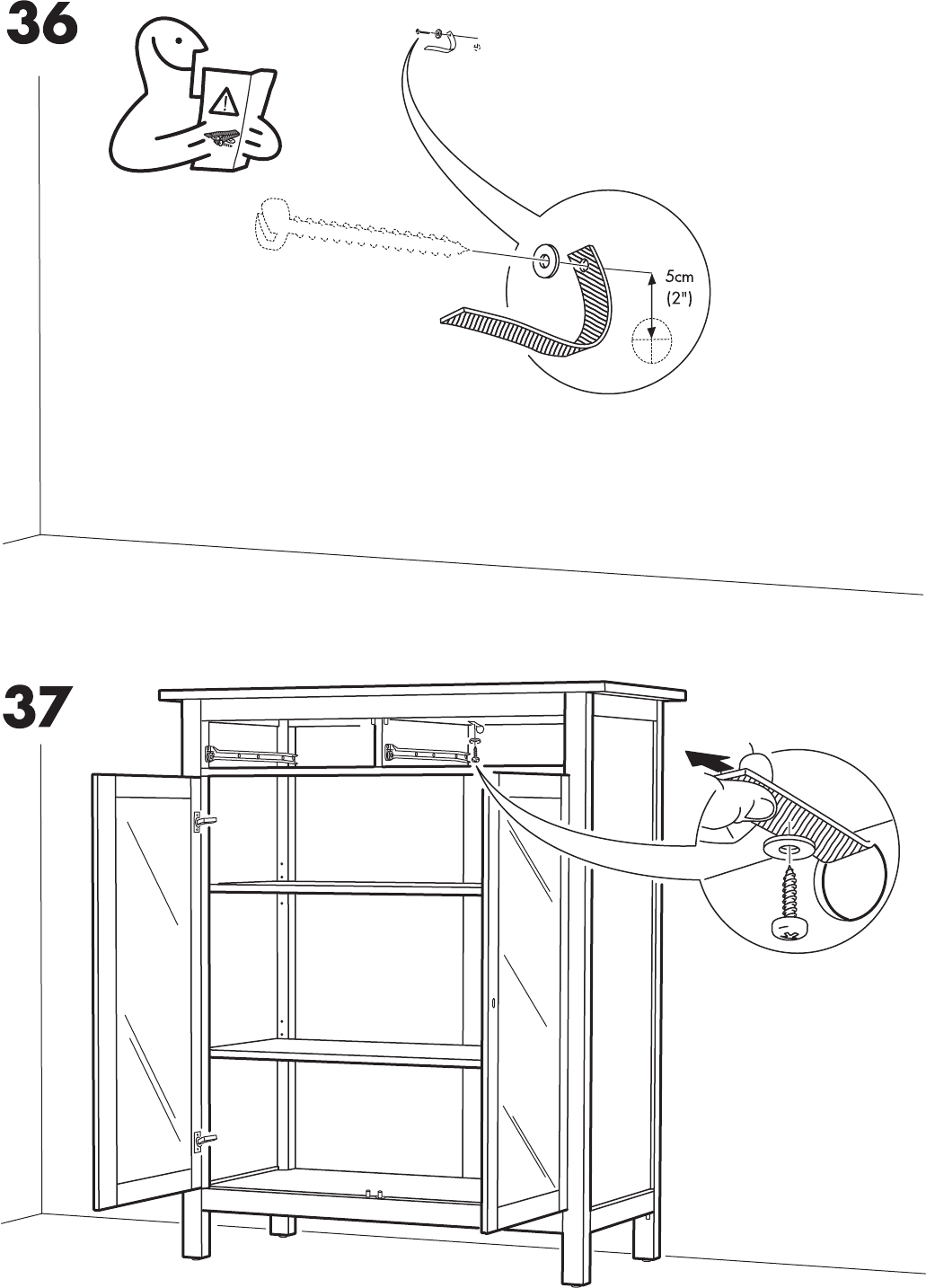 36

5cm
(2")

37