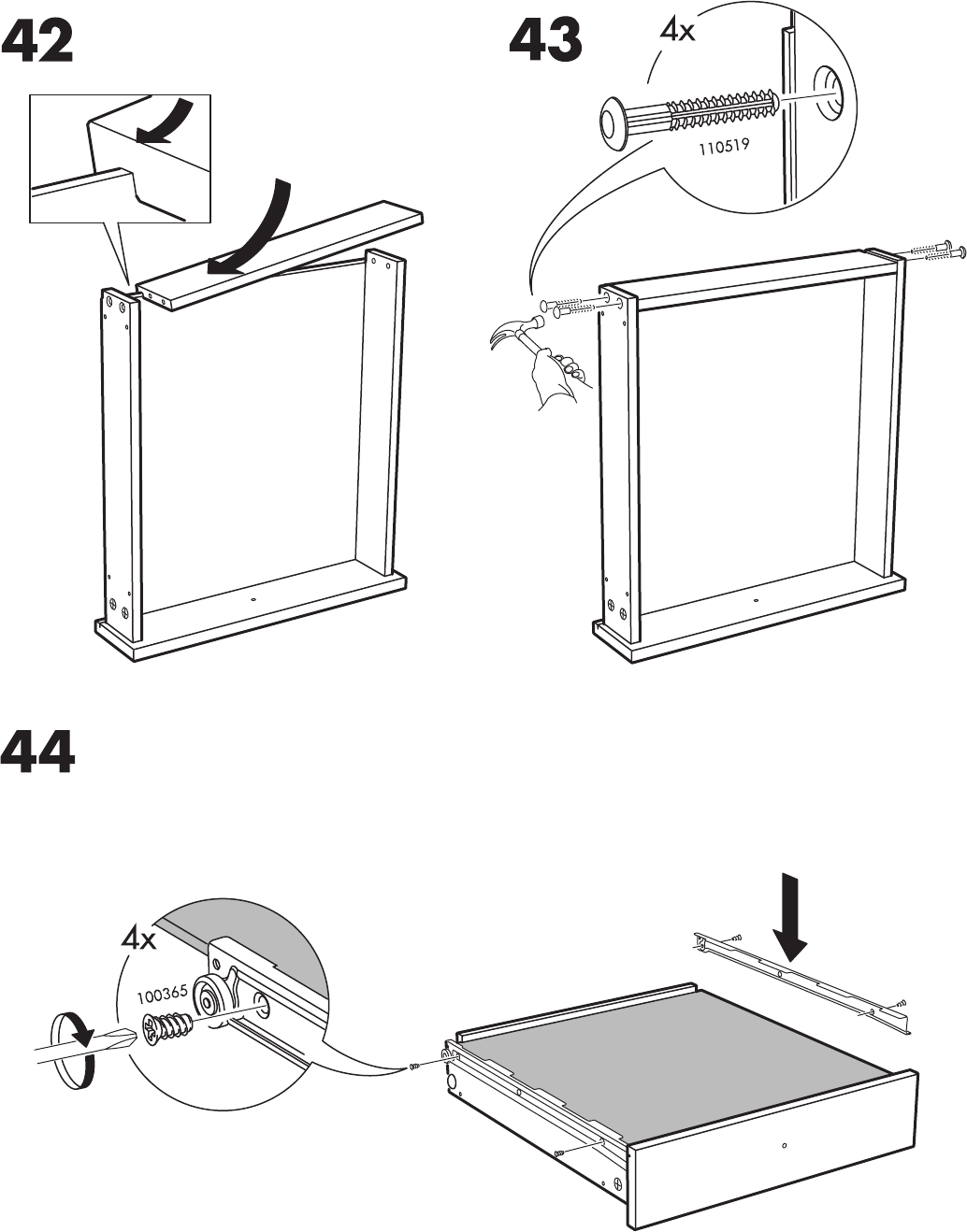 42

43

4x

110519

44

4x

100365