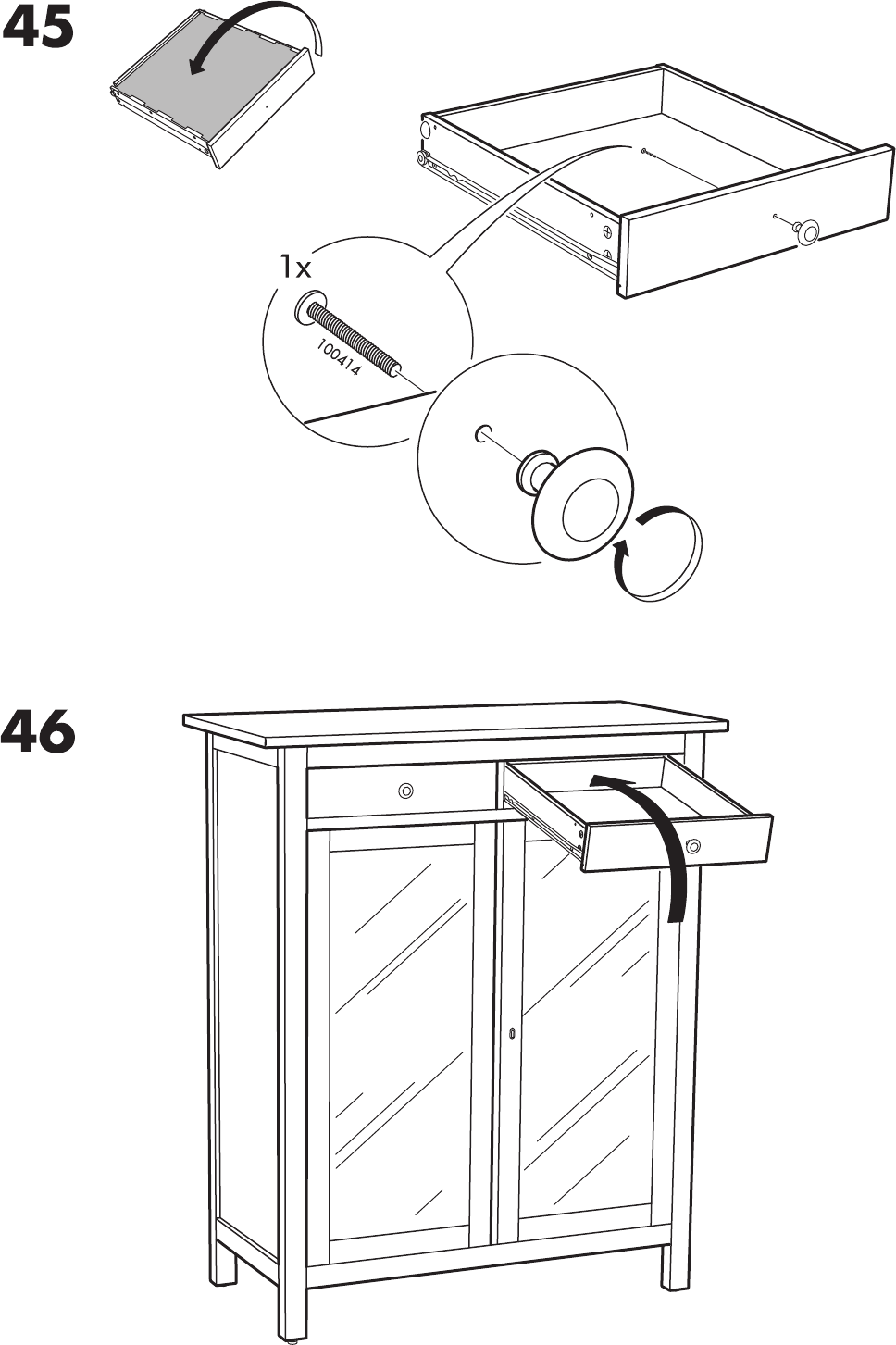 45

1x

100414

46