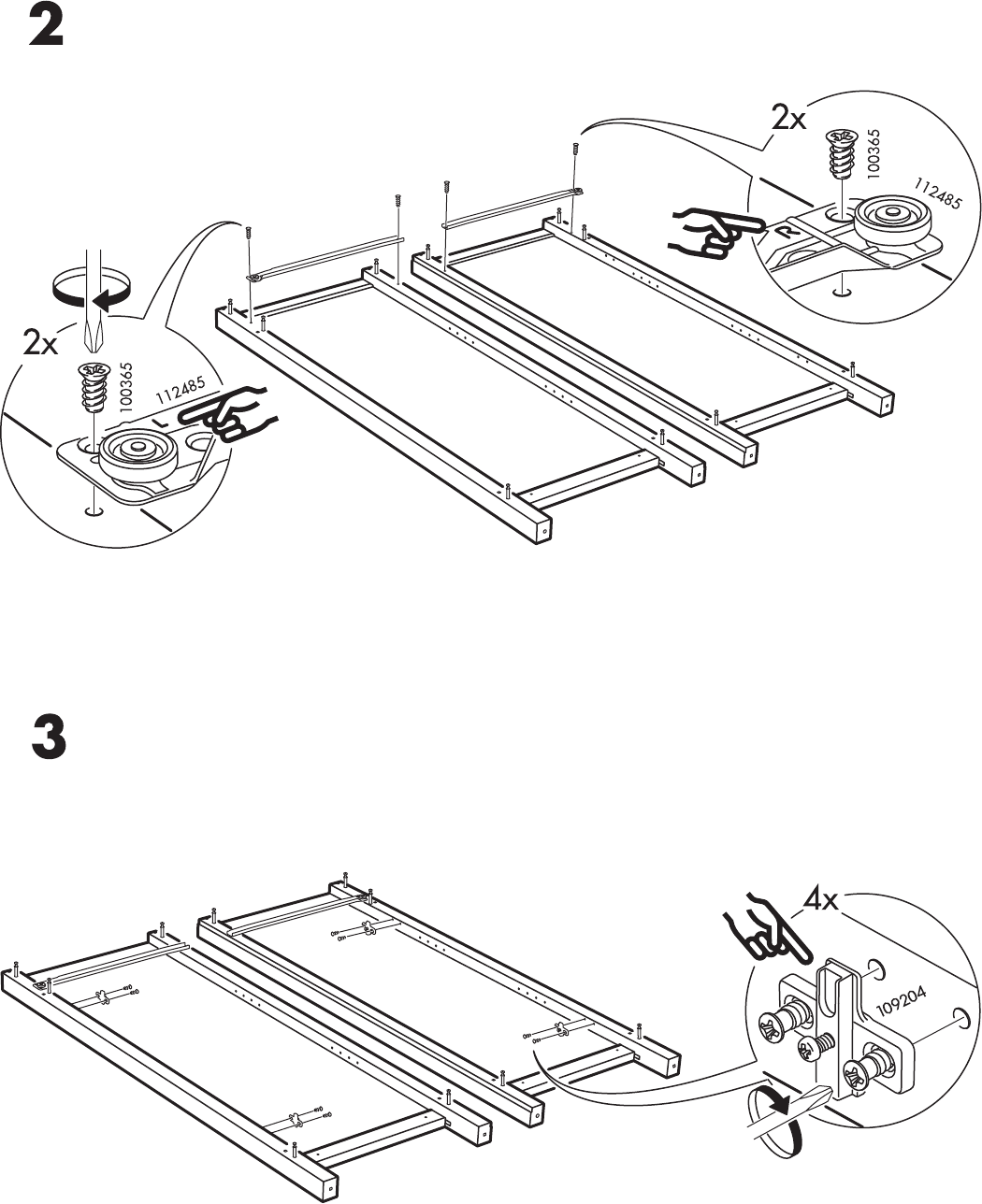 2

2x
100365
112485
R

2x
100365
112485
L

3

4x
109204