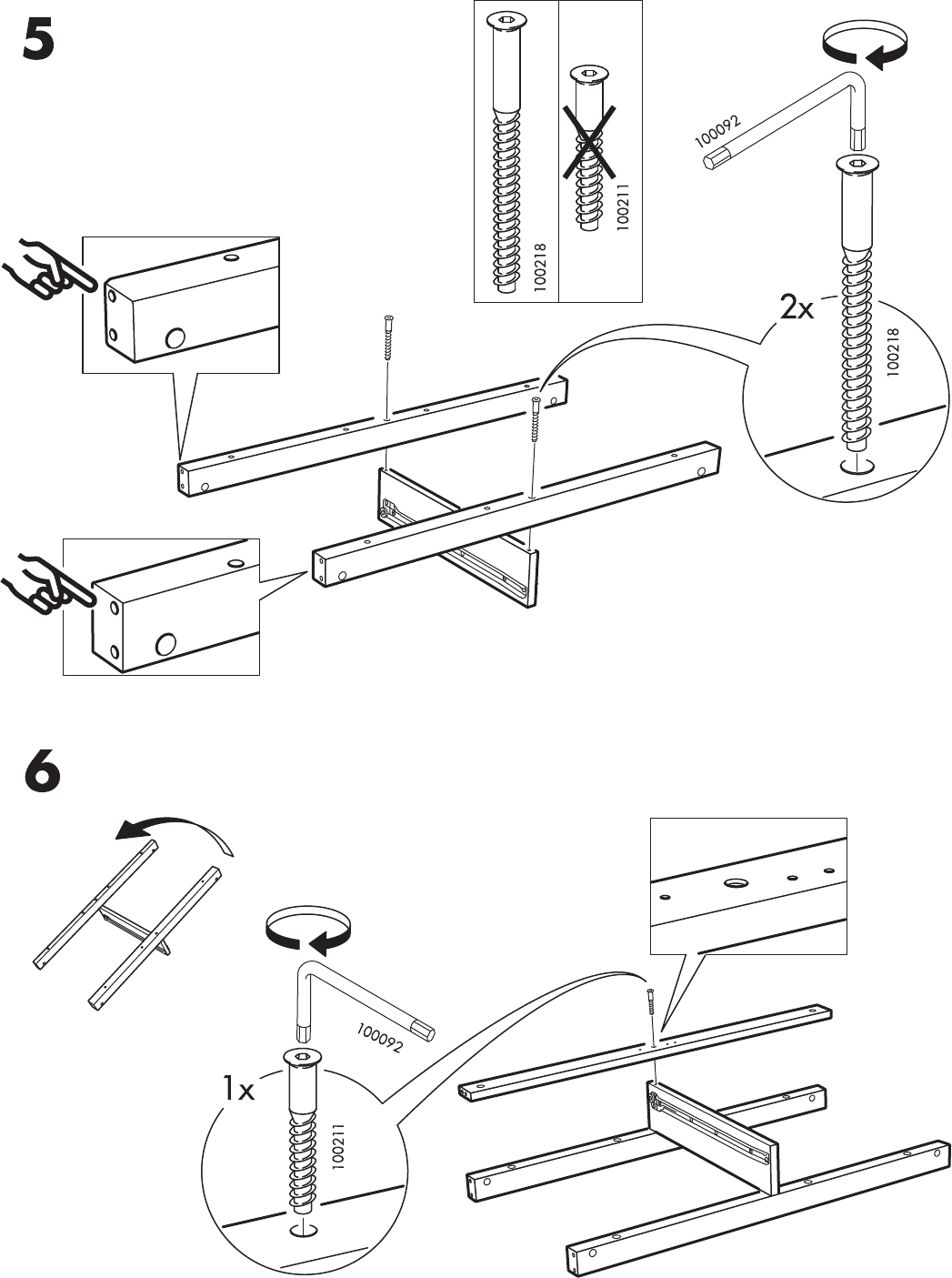 5

100218

100211

100092

2x

100218

6

100092

1x

100211