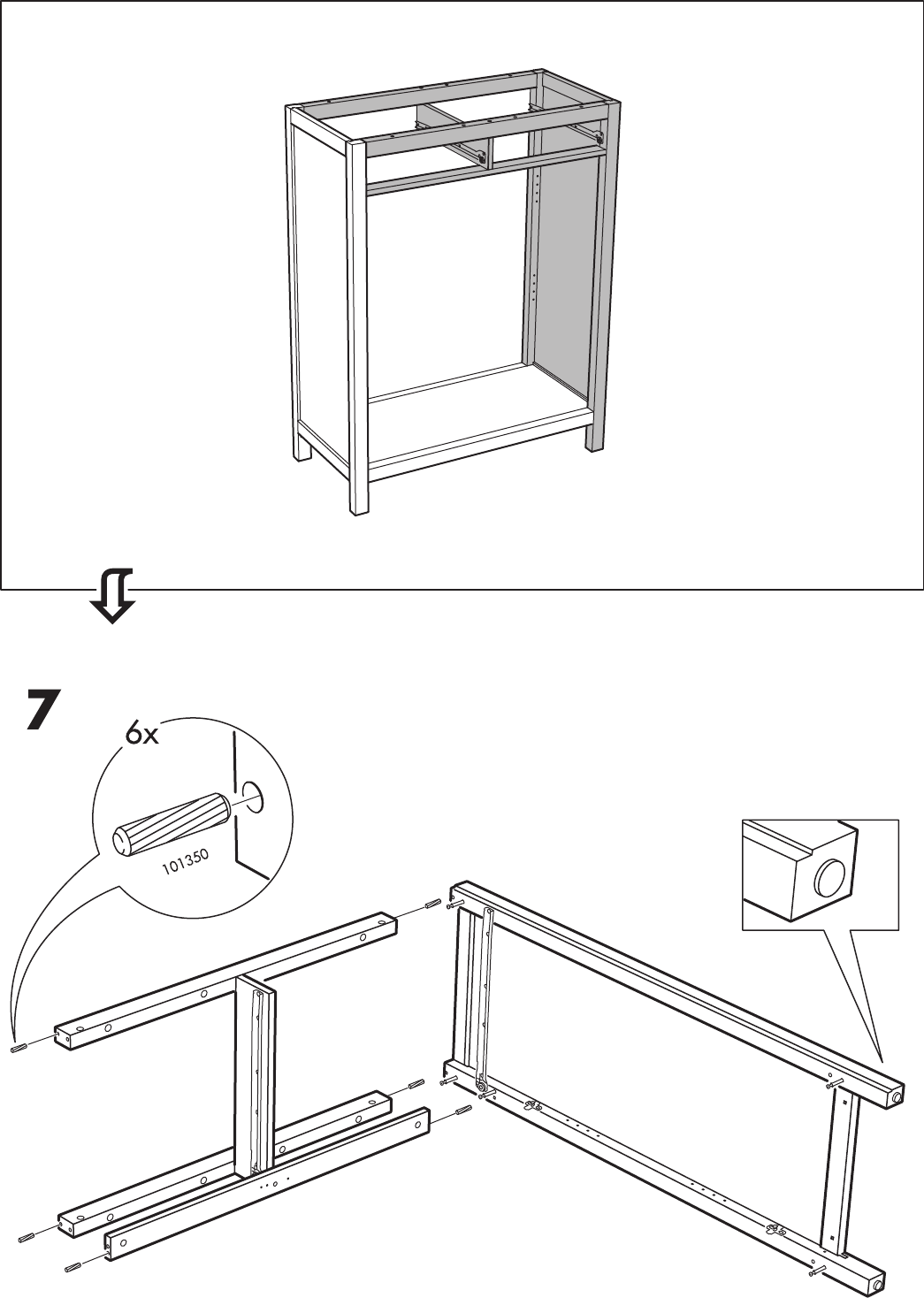 7

6x

101350