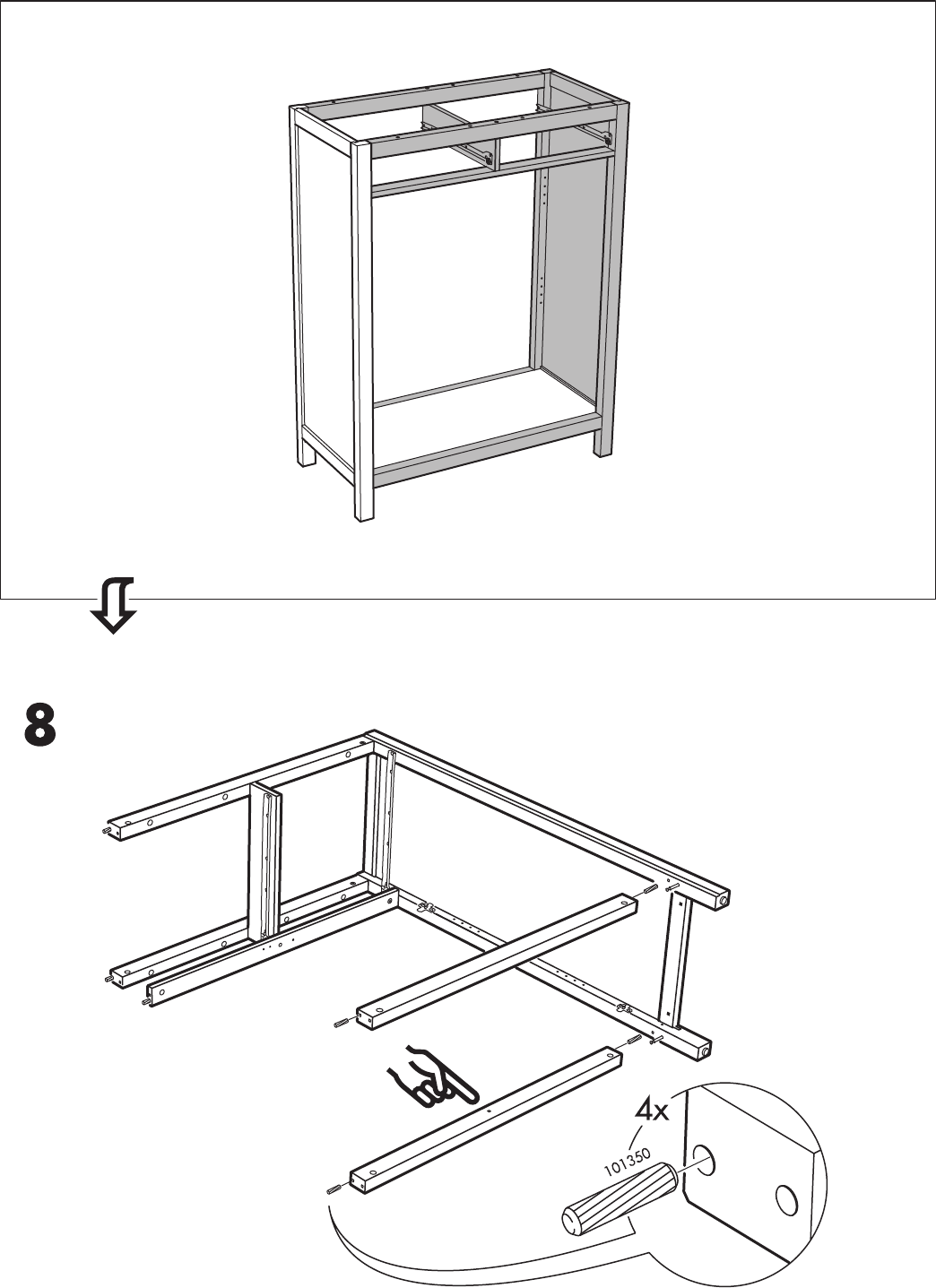 8

4x

101350