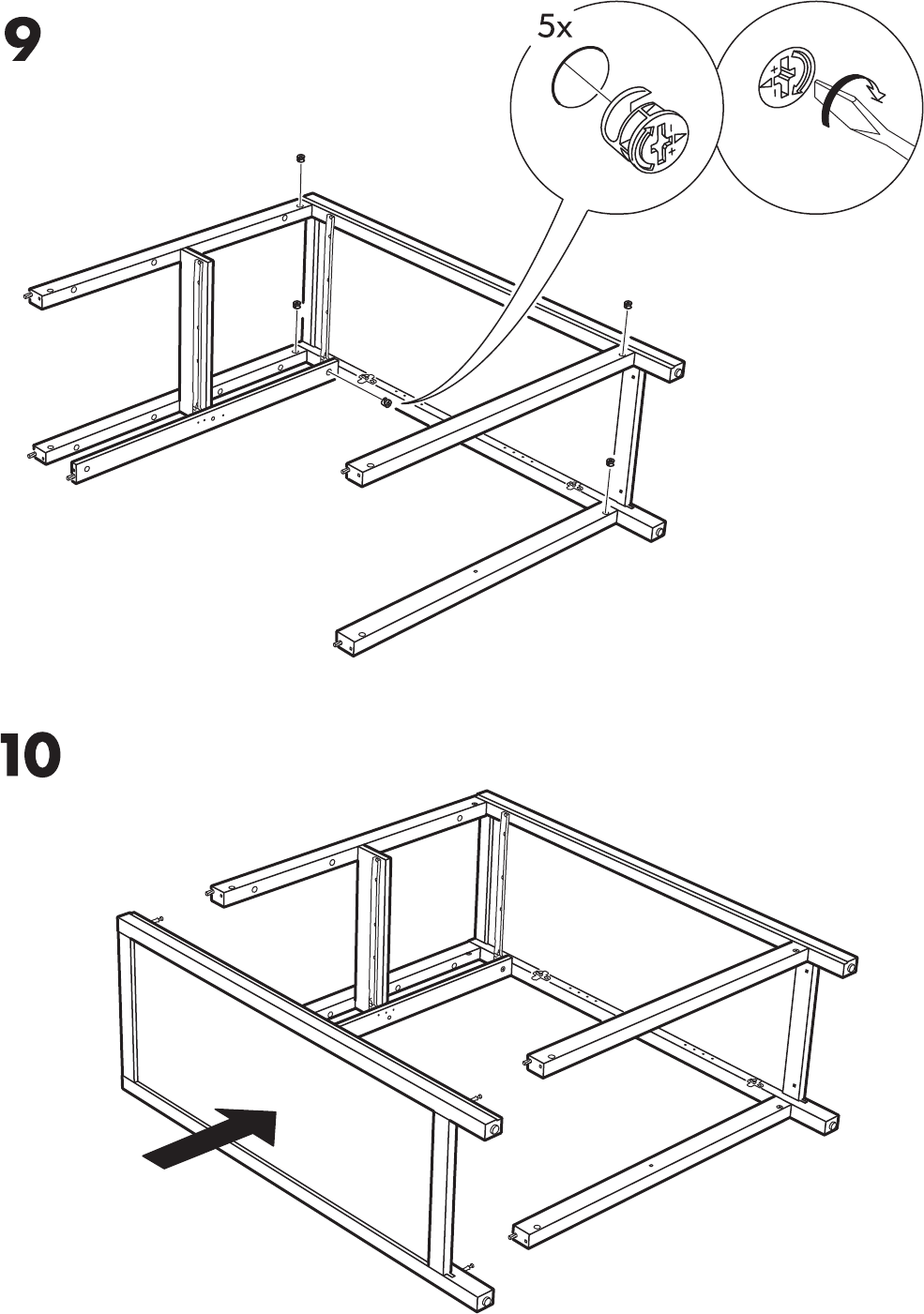 9

5x

10