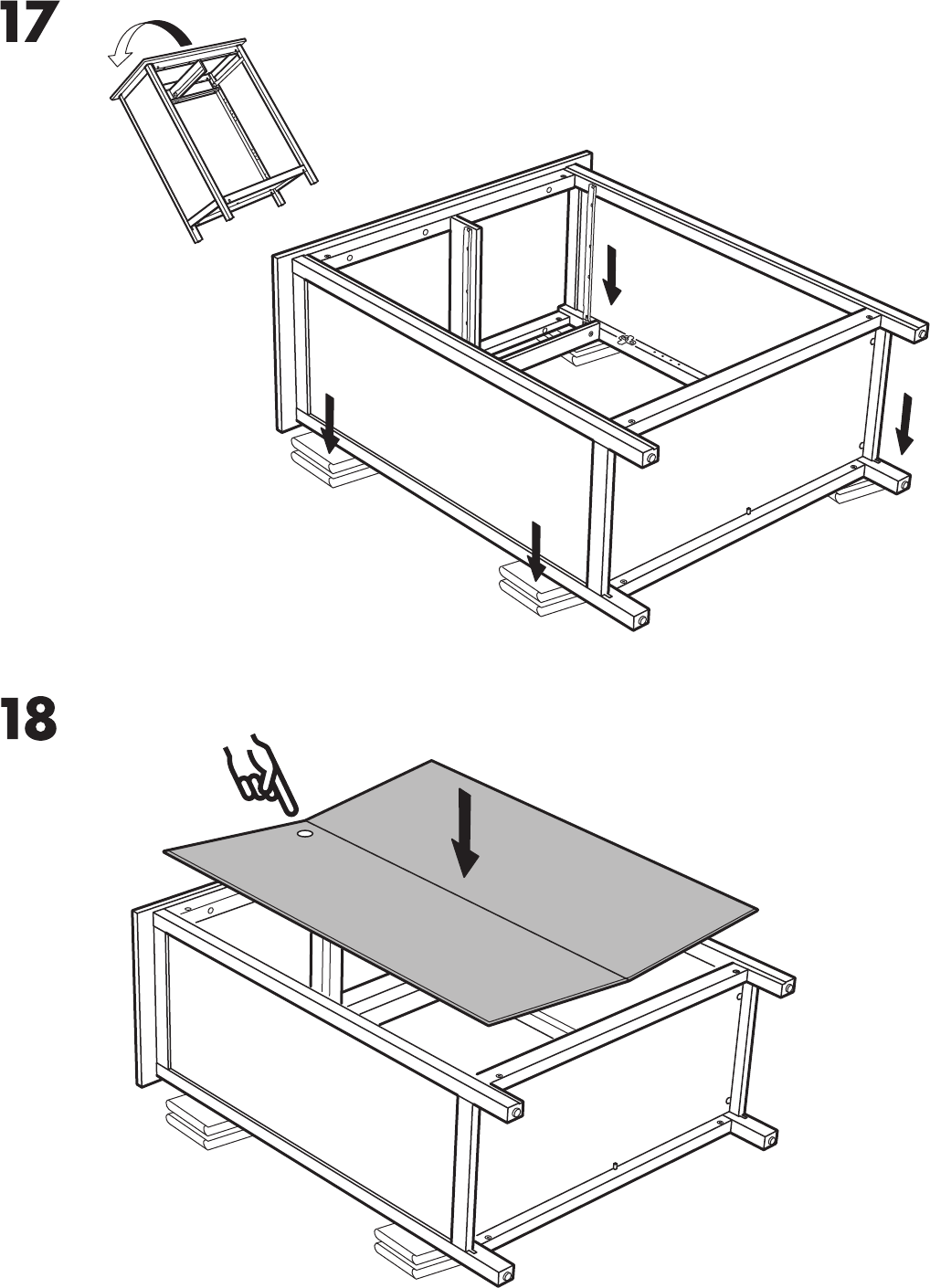 17

18