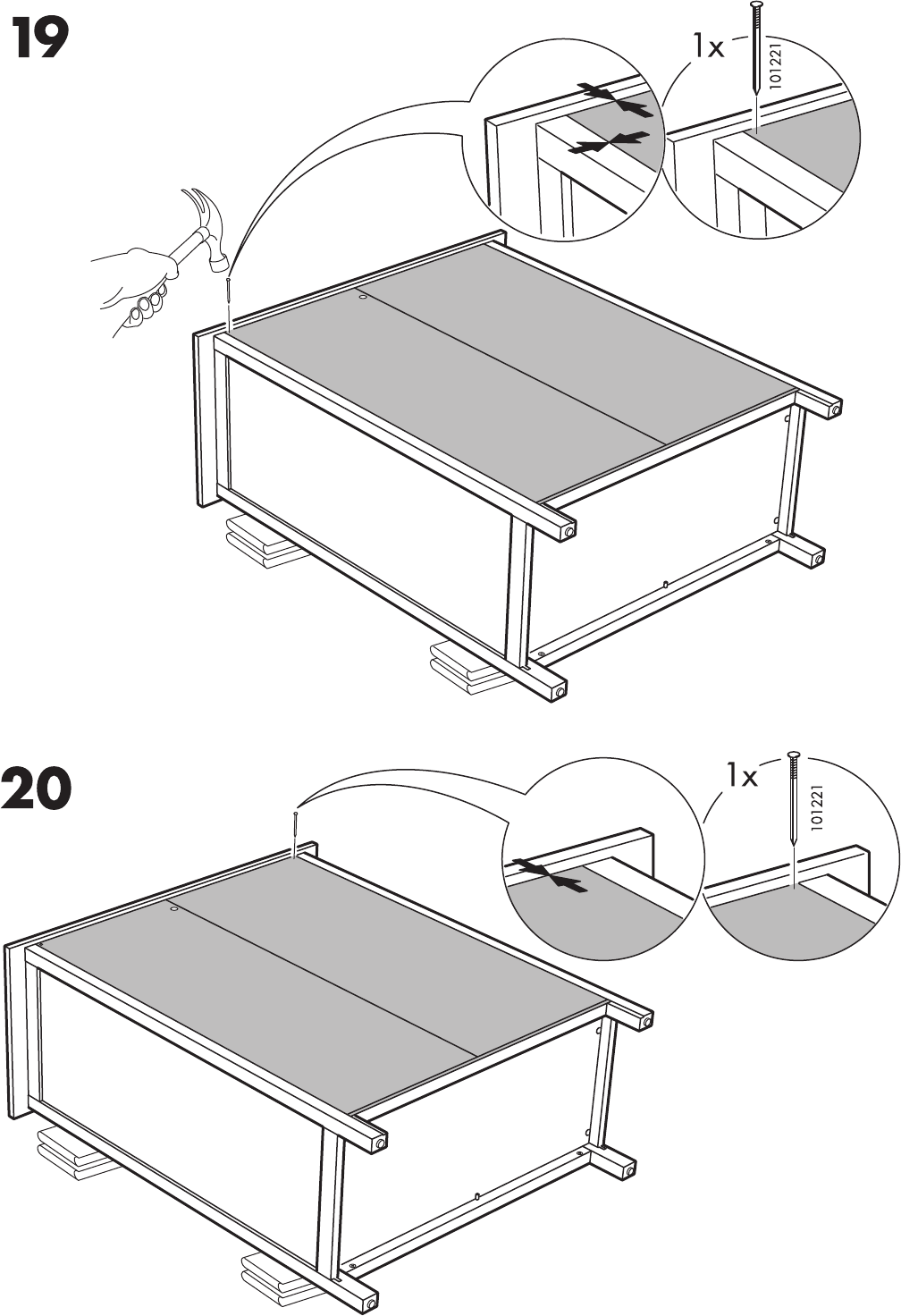 19

1x

101221

20

1x

101221