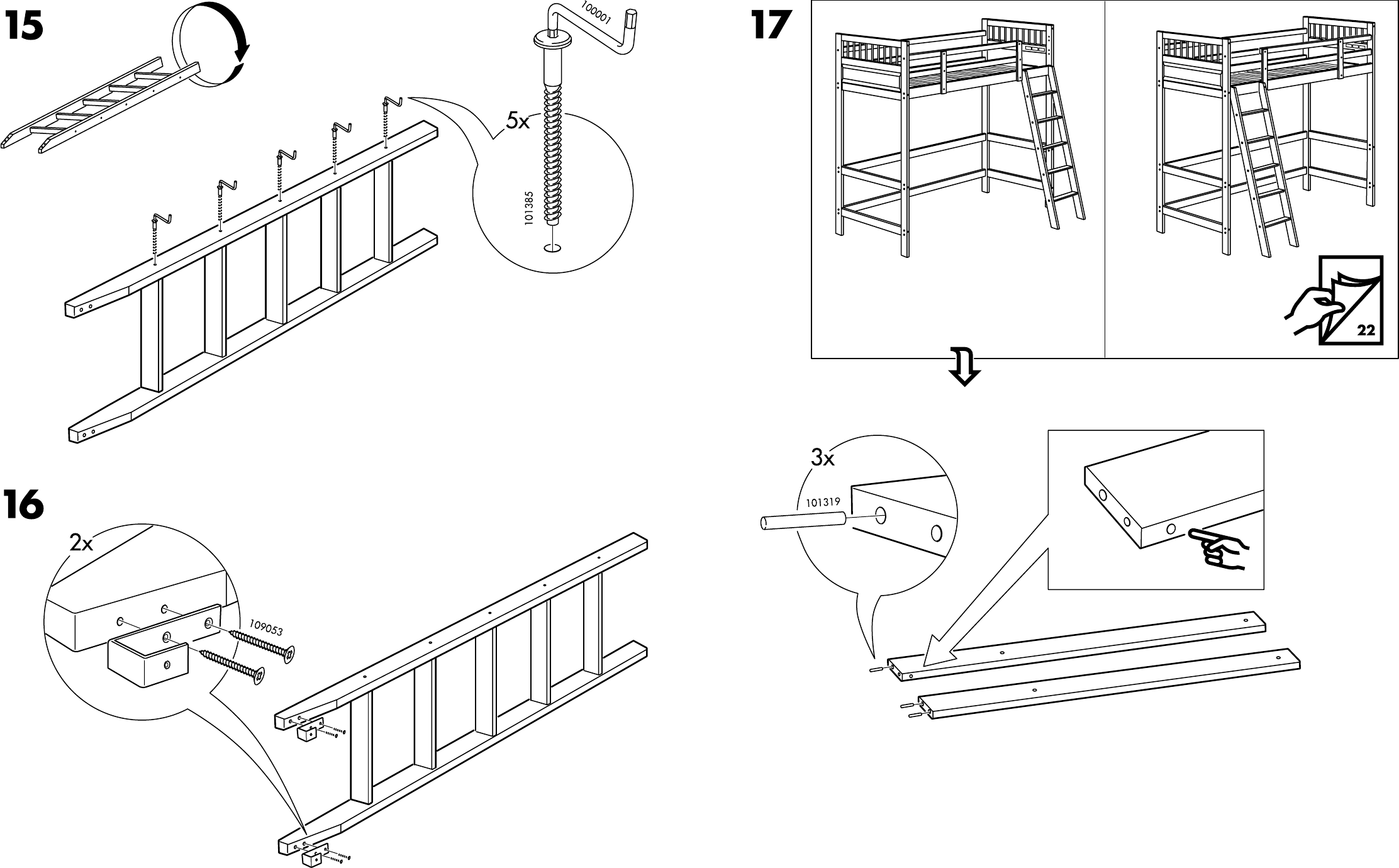 15

100001

5x

101385

16

2x

109053

17

22

3x

101319