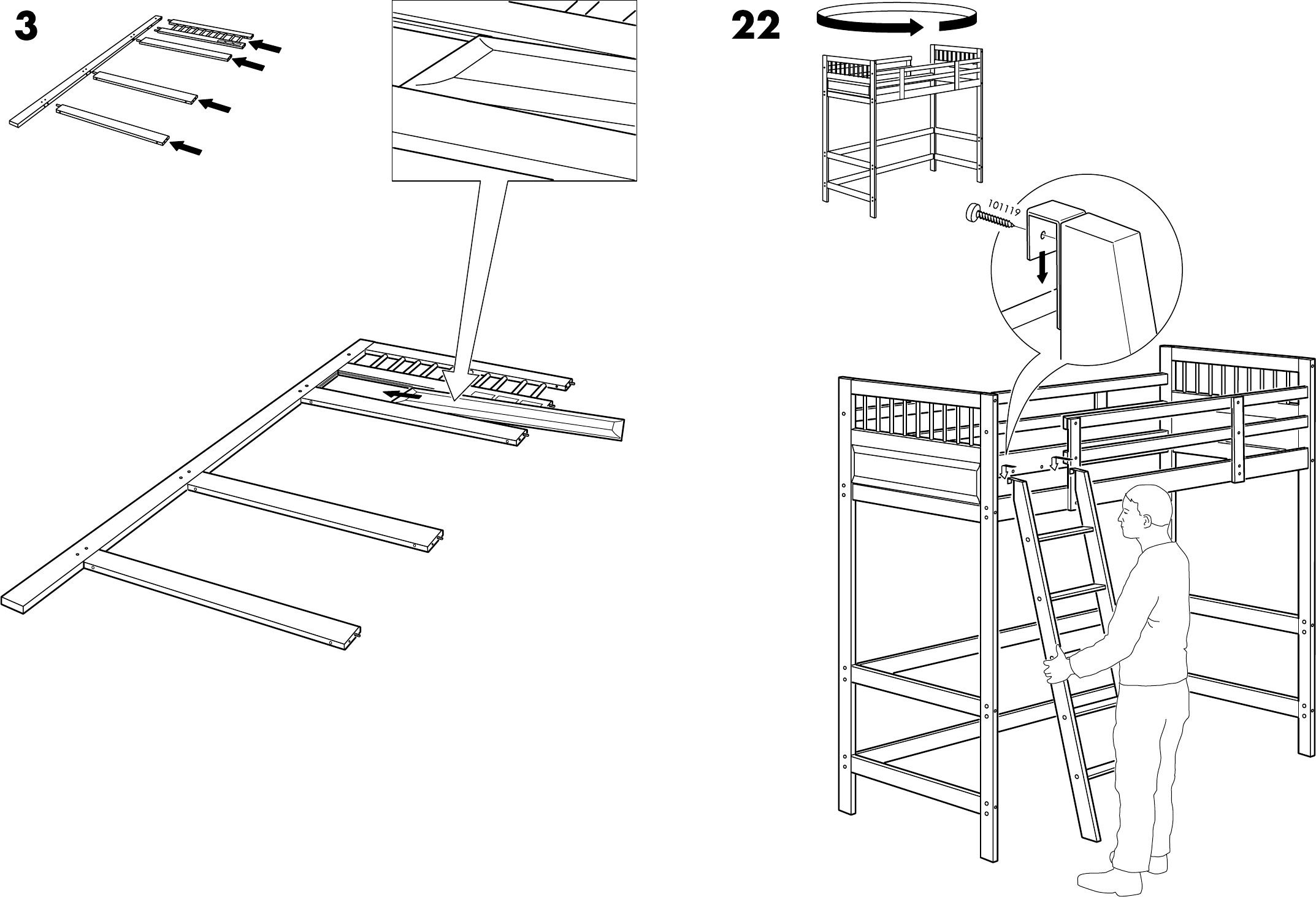 3

22

101119