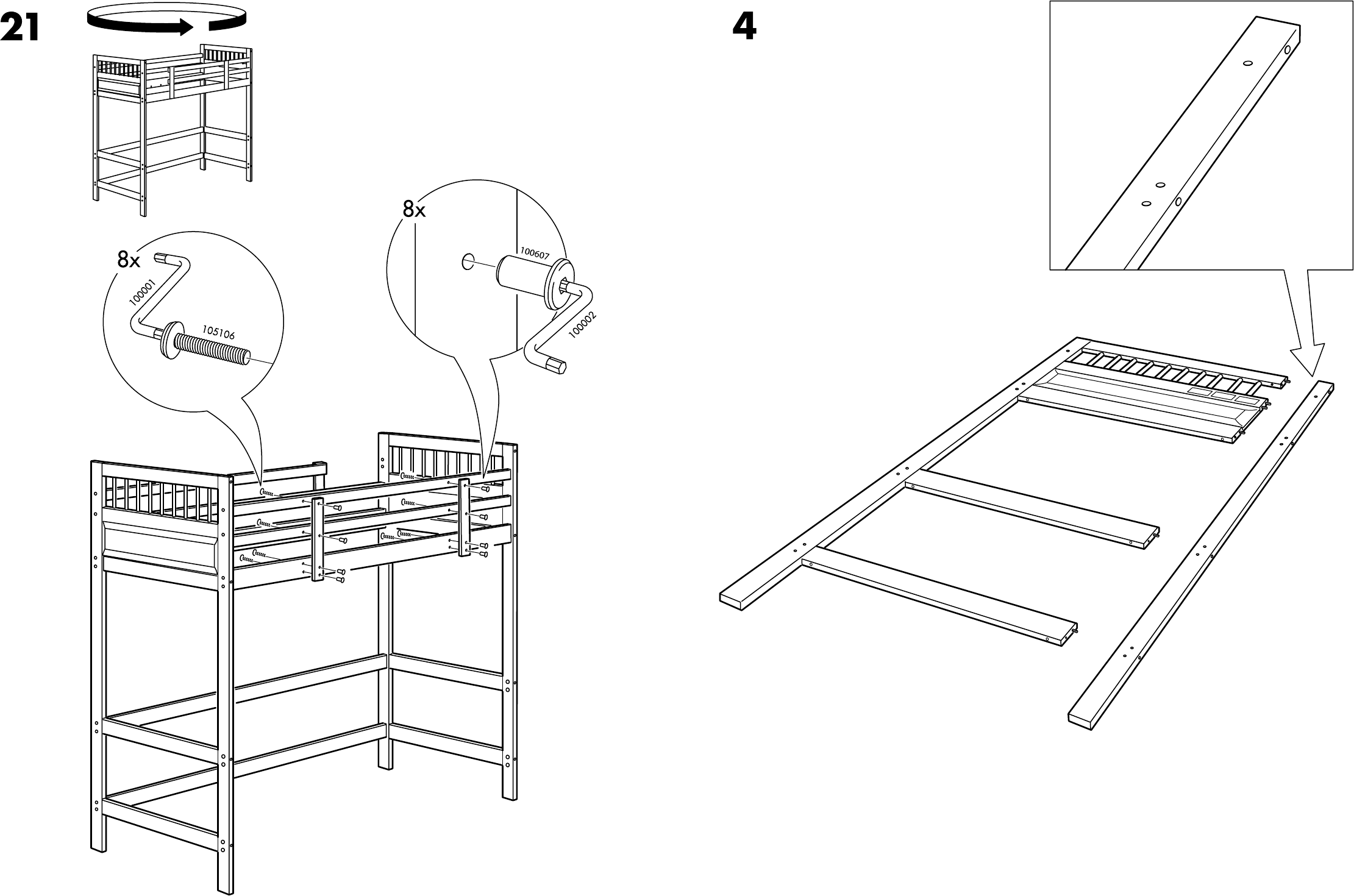 21

8x

100001

105106

8x

100607

100002

4