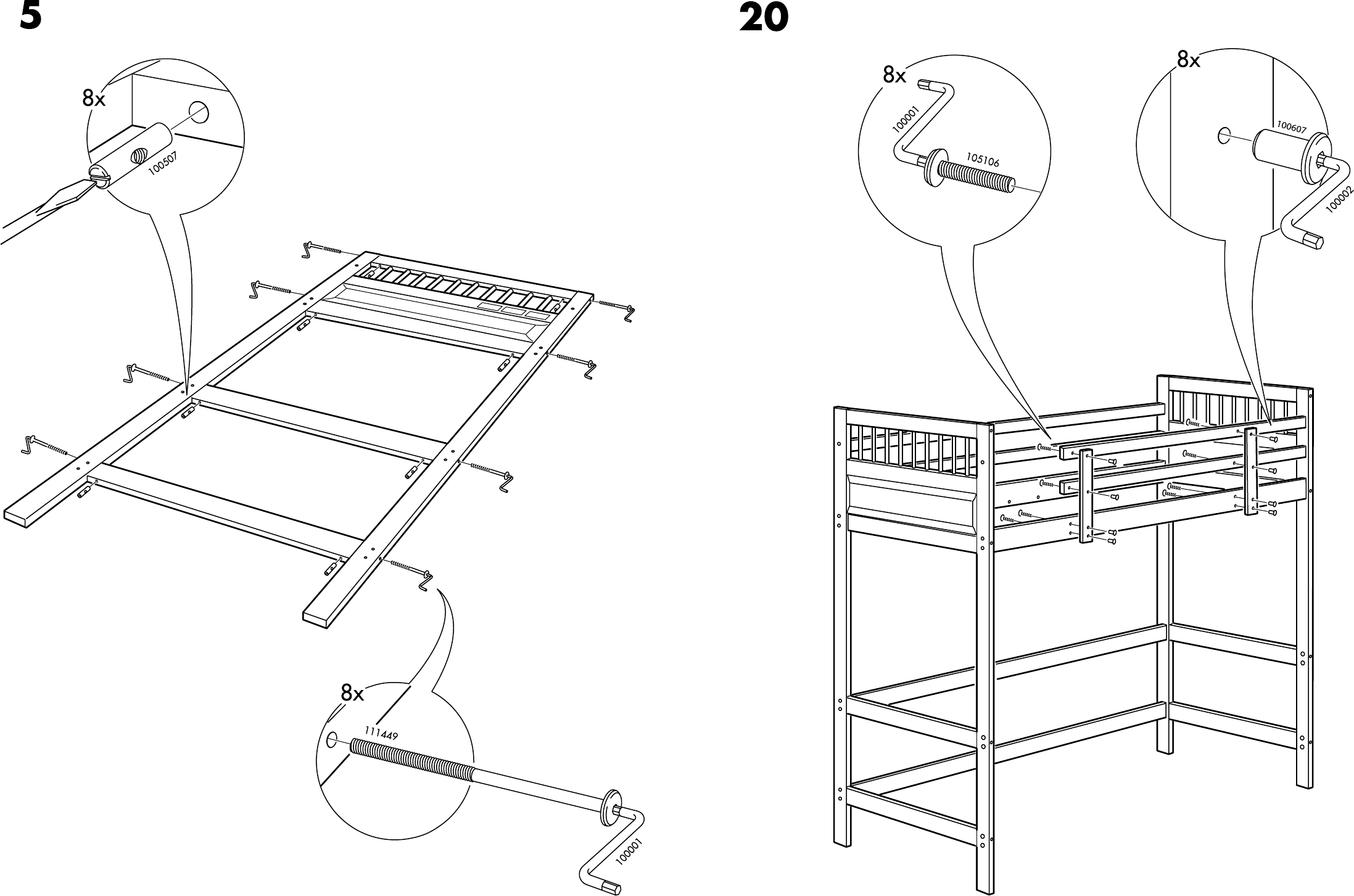 5

8x

100507

8x

111449

100001

20

8x

100001

105106

8x

100607

100002