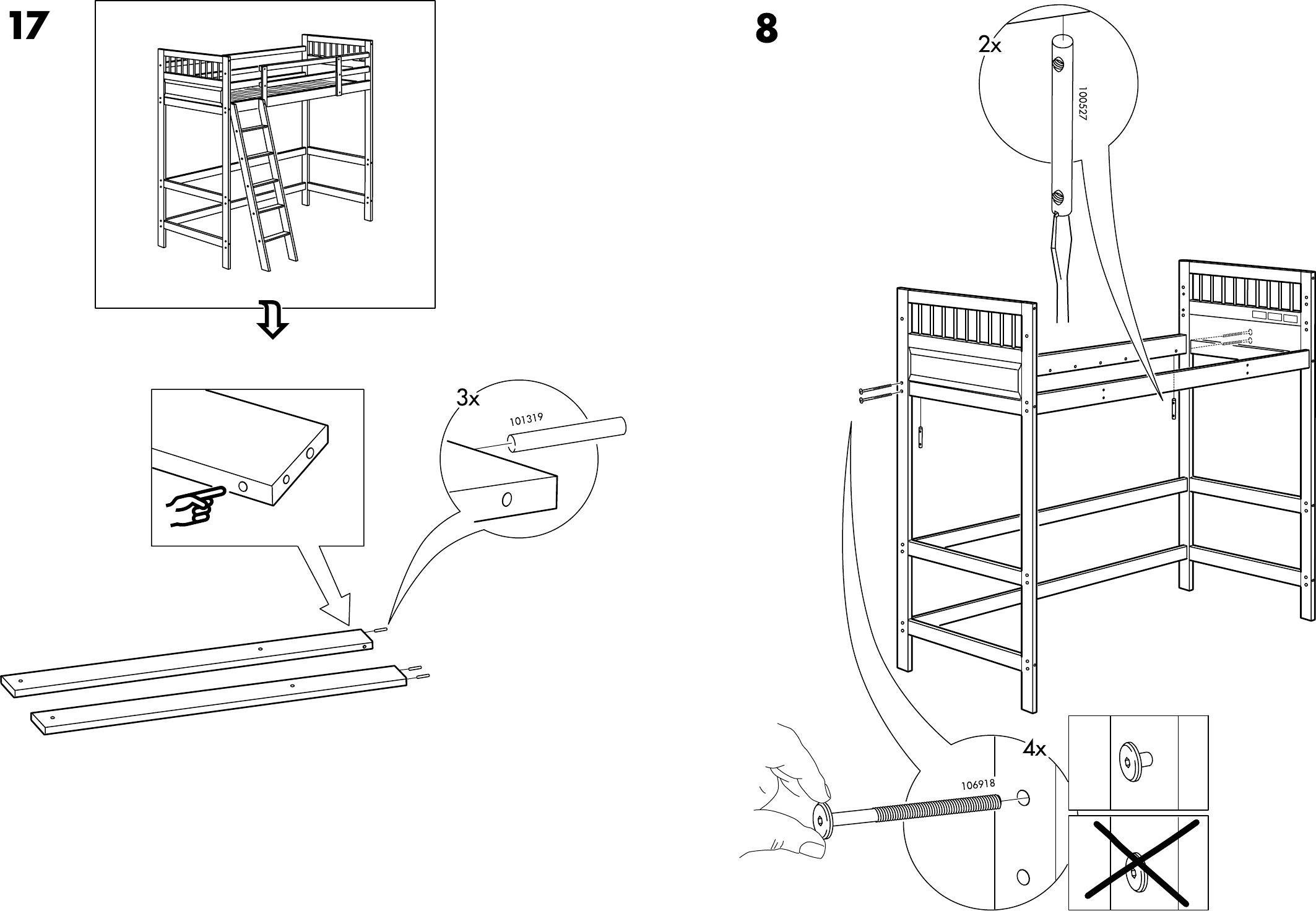 17

3x

101319

8

2x

100527

4x

106918