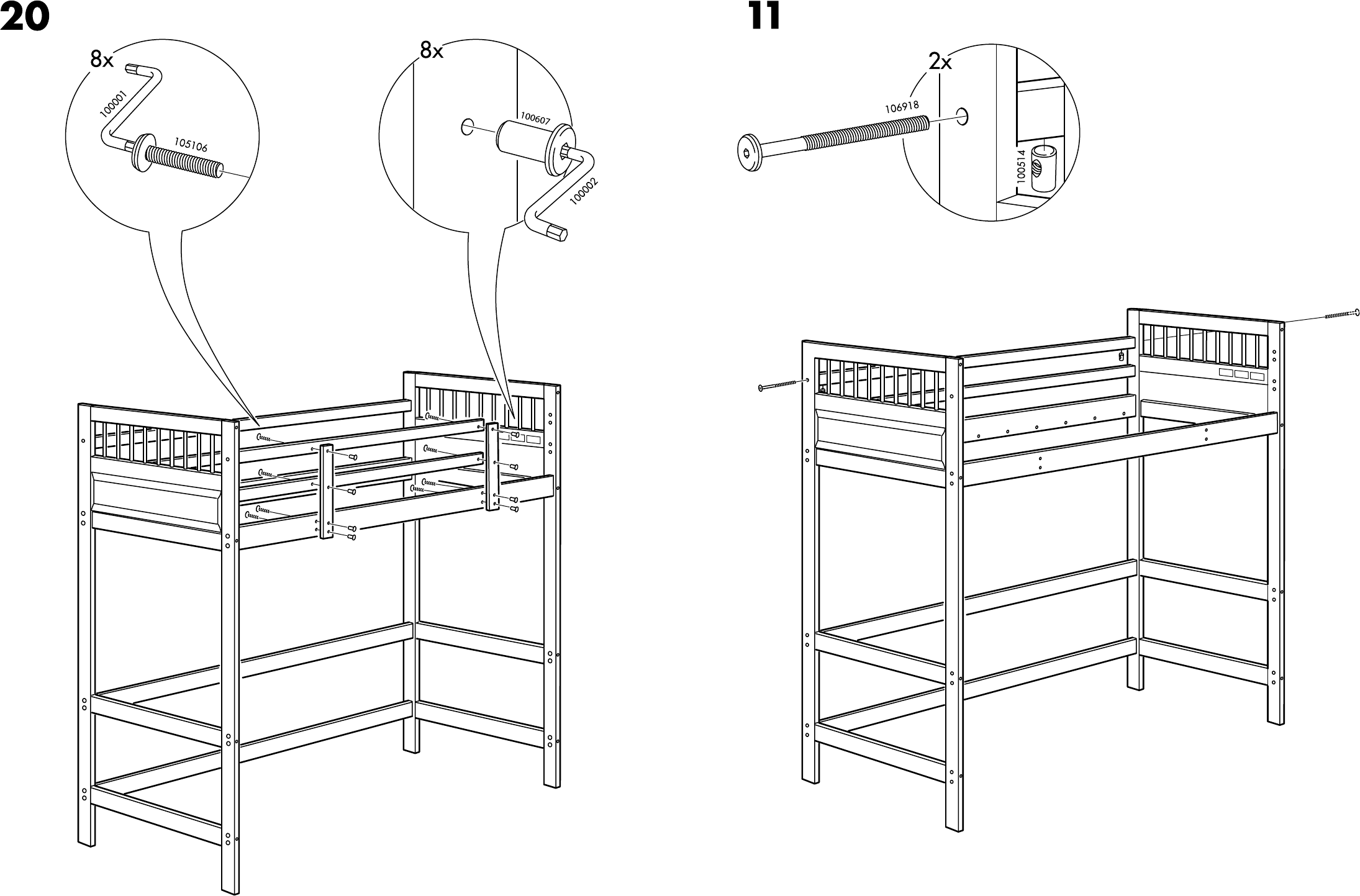 20

8x

100001

105106

8x

100607

100002

11

2x

106918

100514