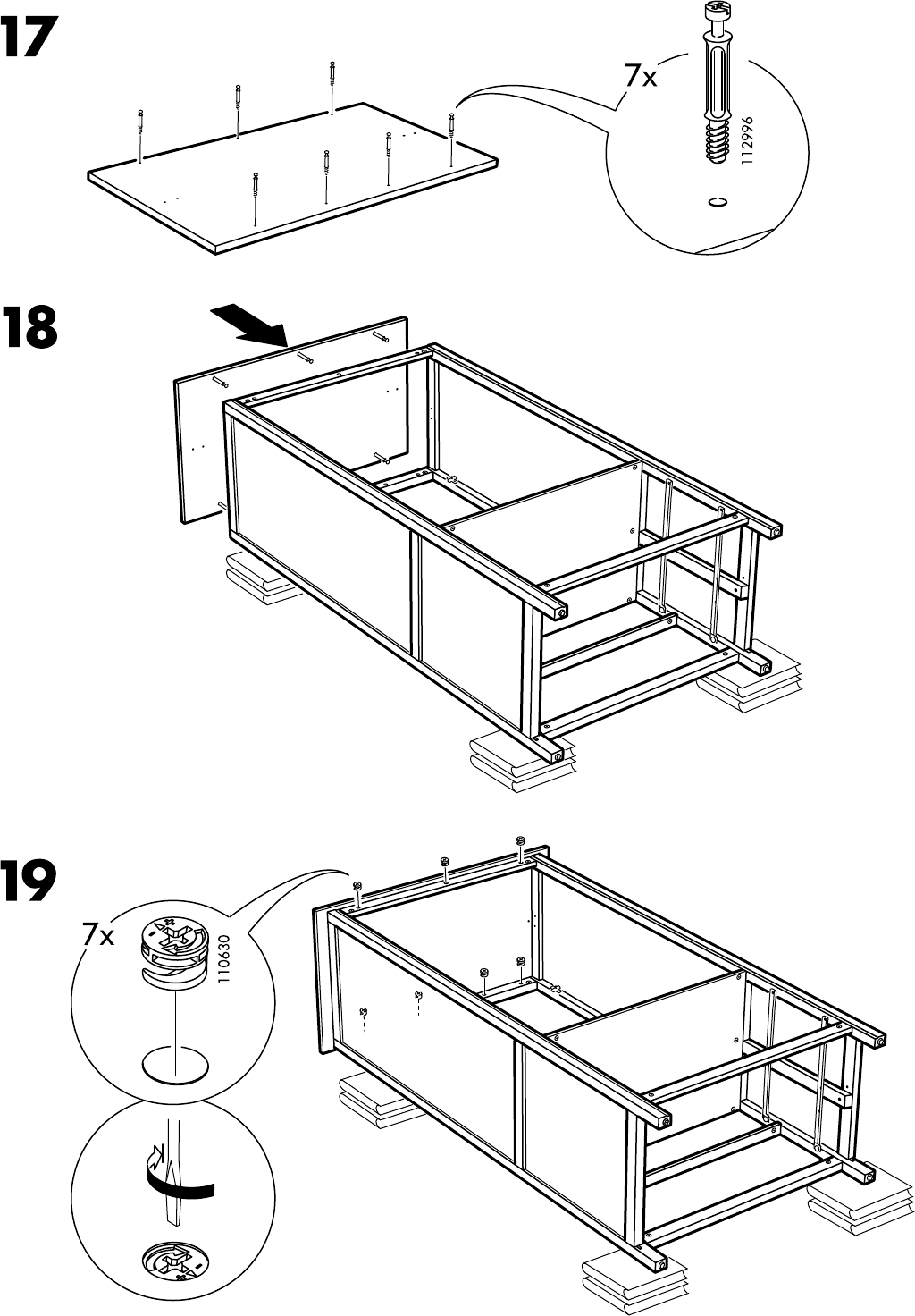 17

7x

112996

18

19

7x

110630