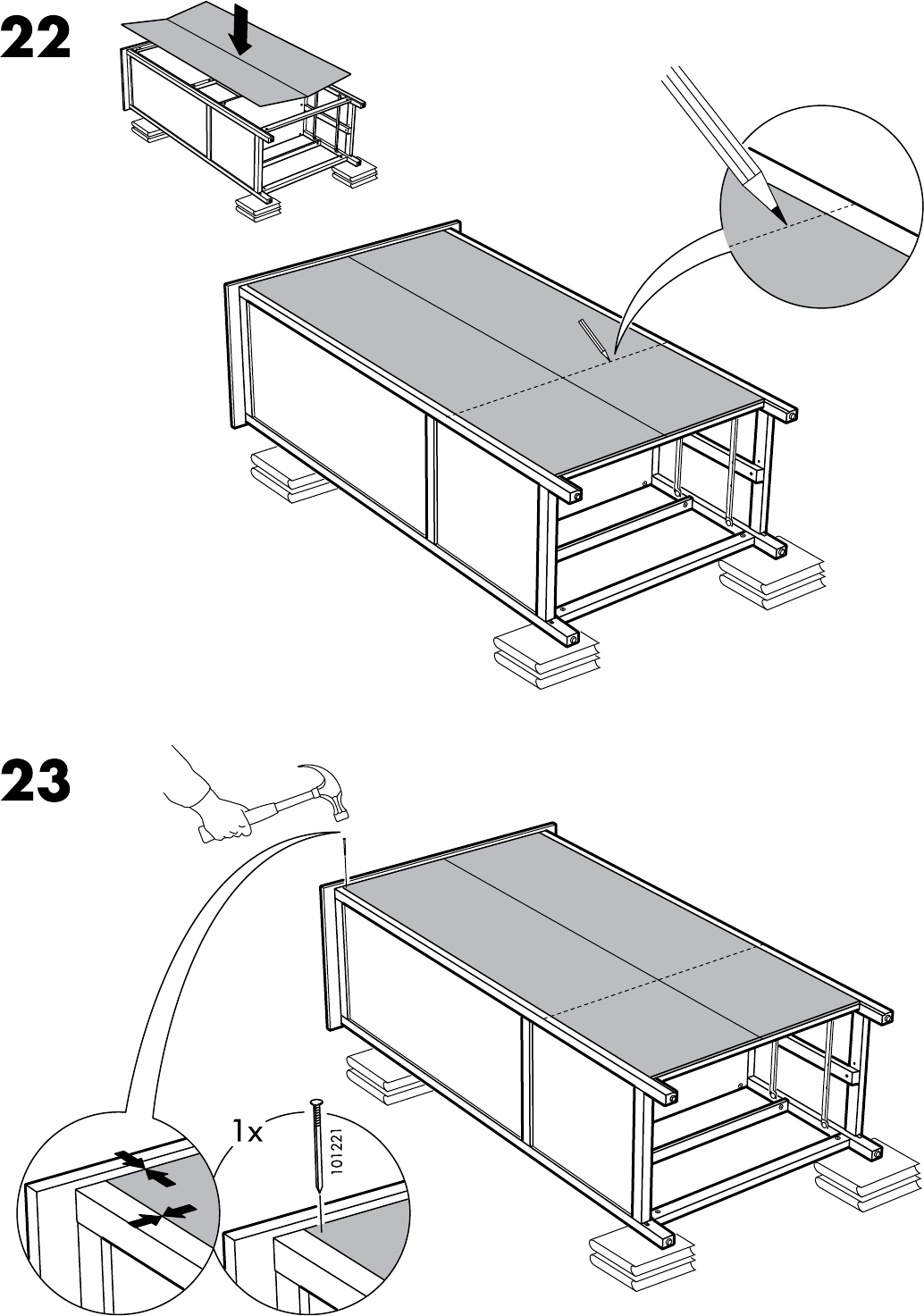 22

23

1x

101221