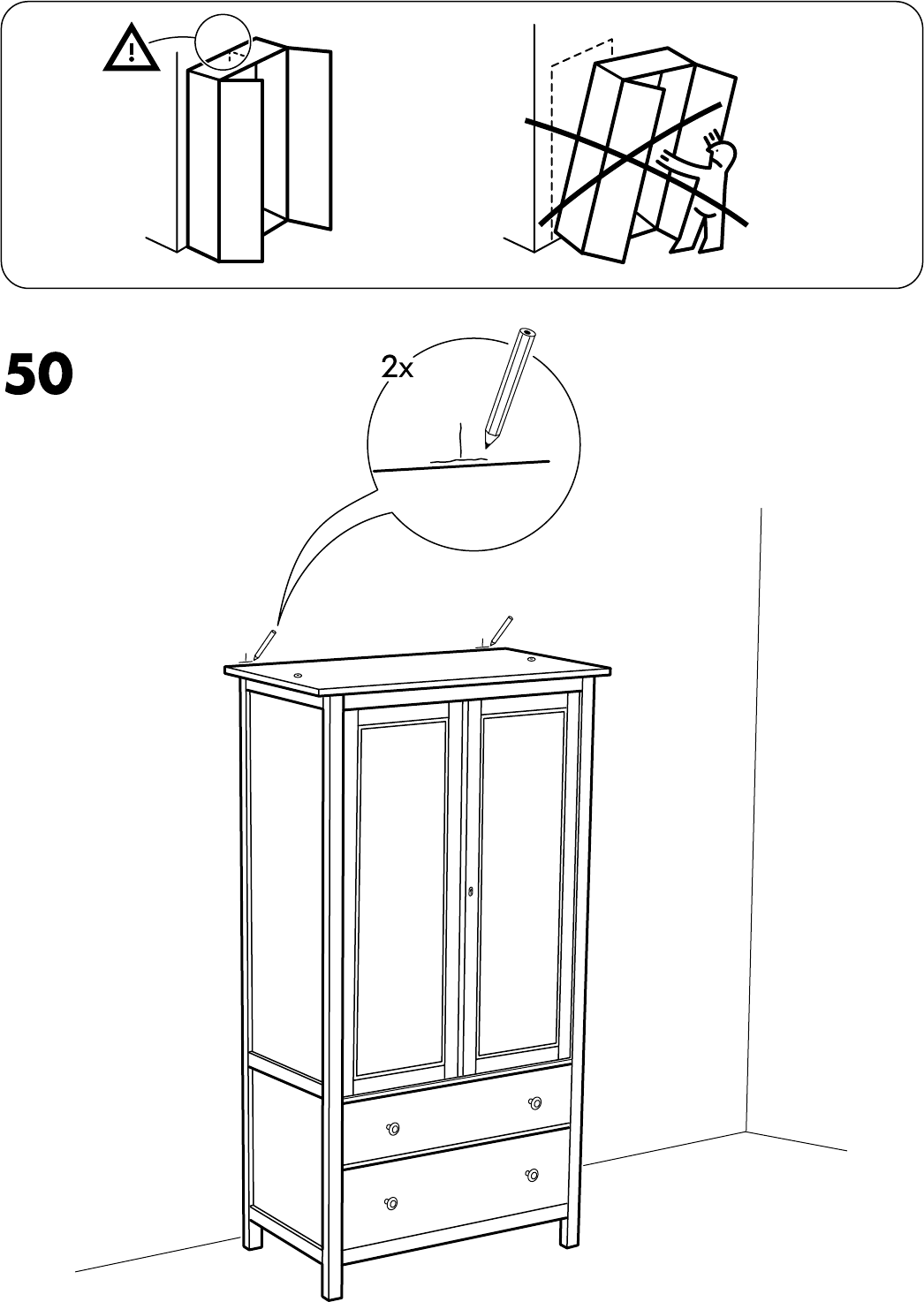 50

2x