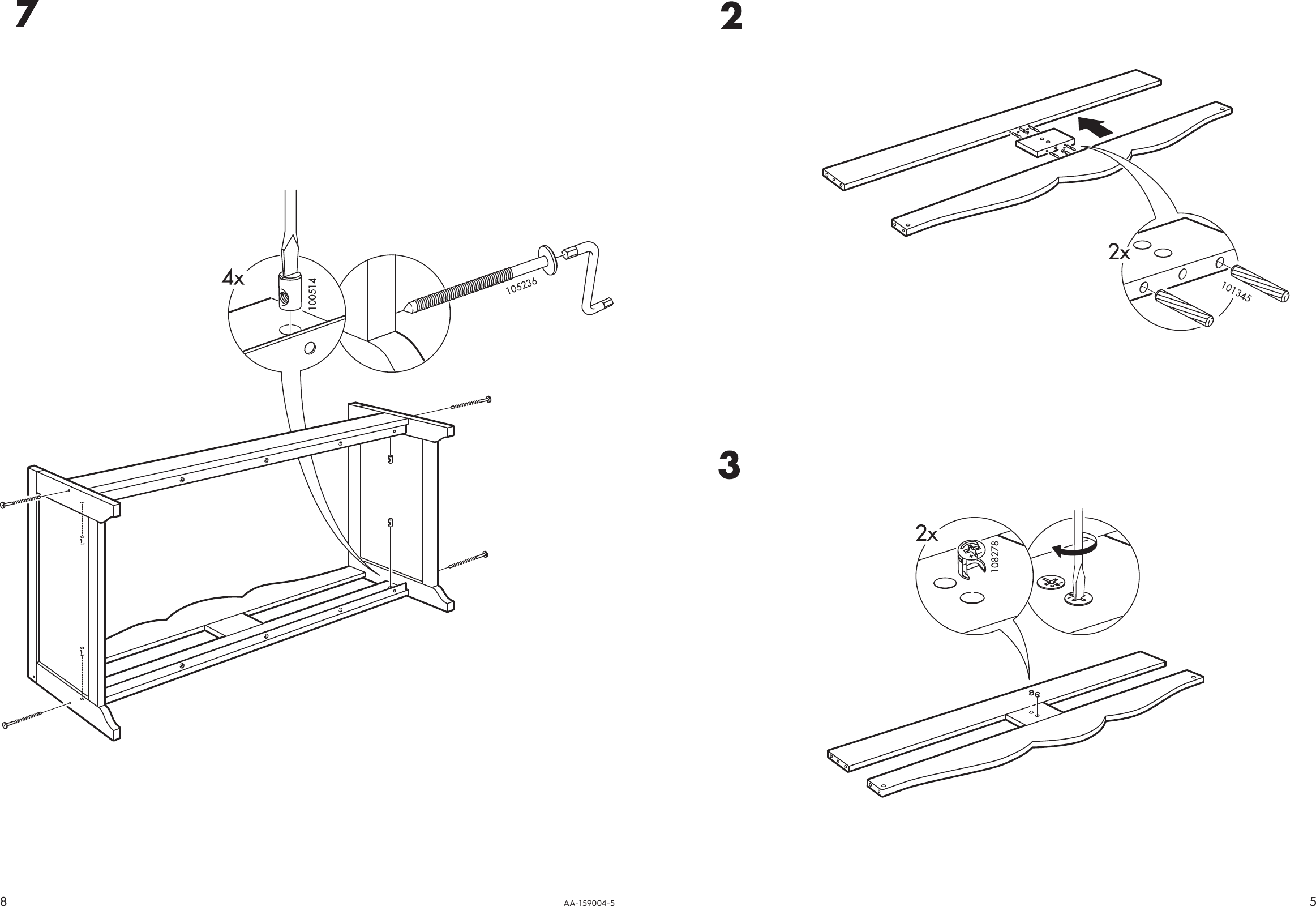 7

4x

100514

105236

8

AA-159004-5

2

2x

101345

3

2x

108278

5