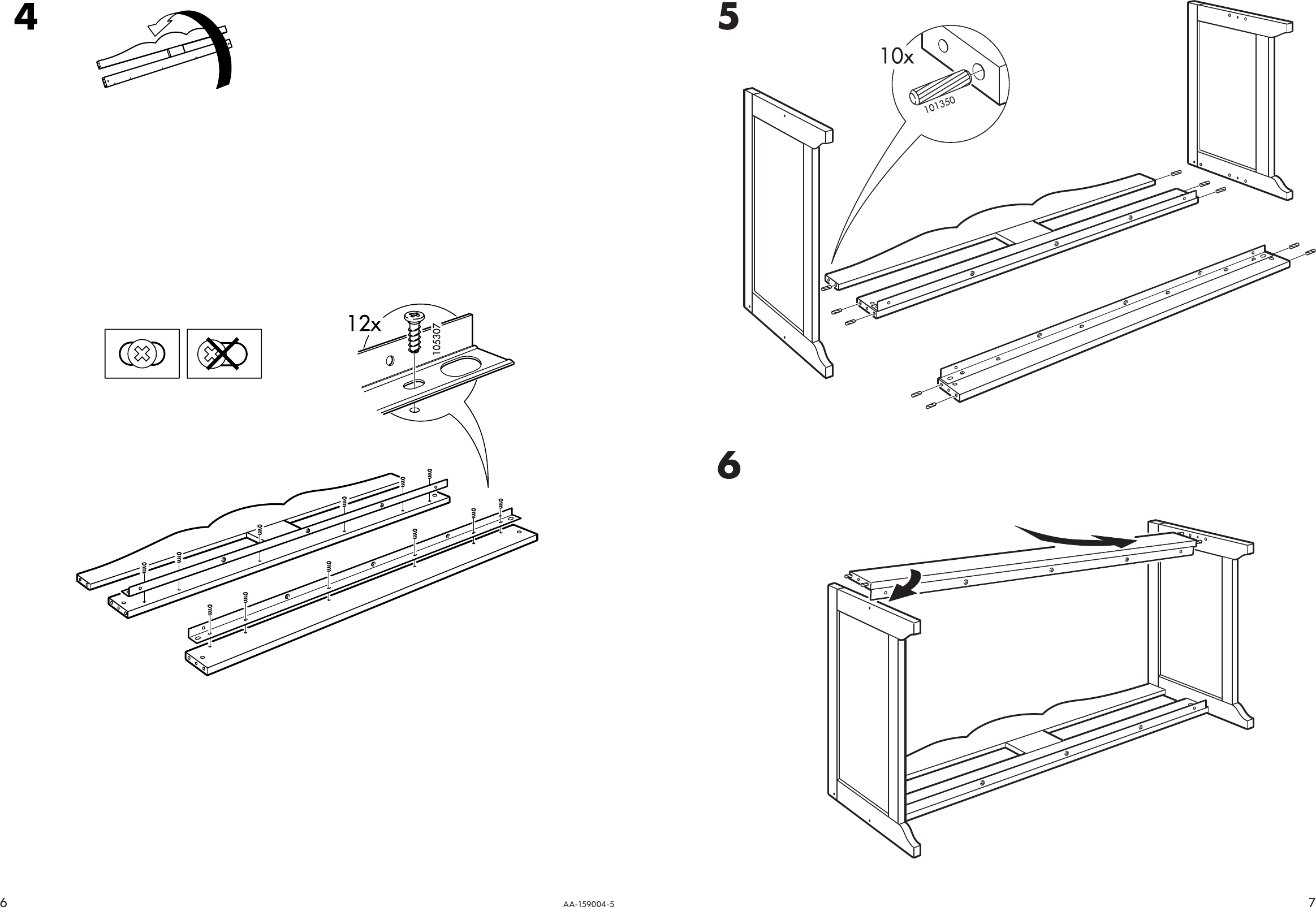 4

12x

105307

5

10x

101350

6

6

AA-159004-5

7