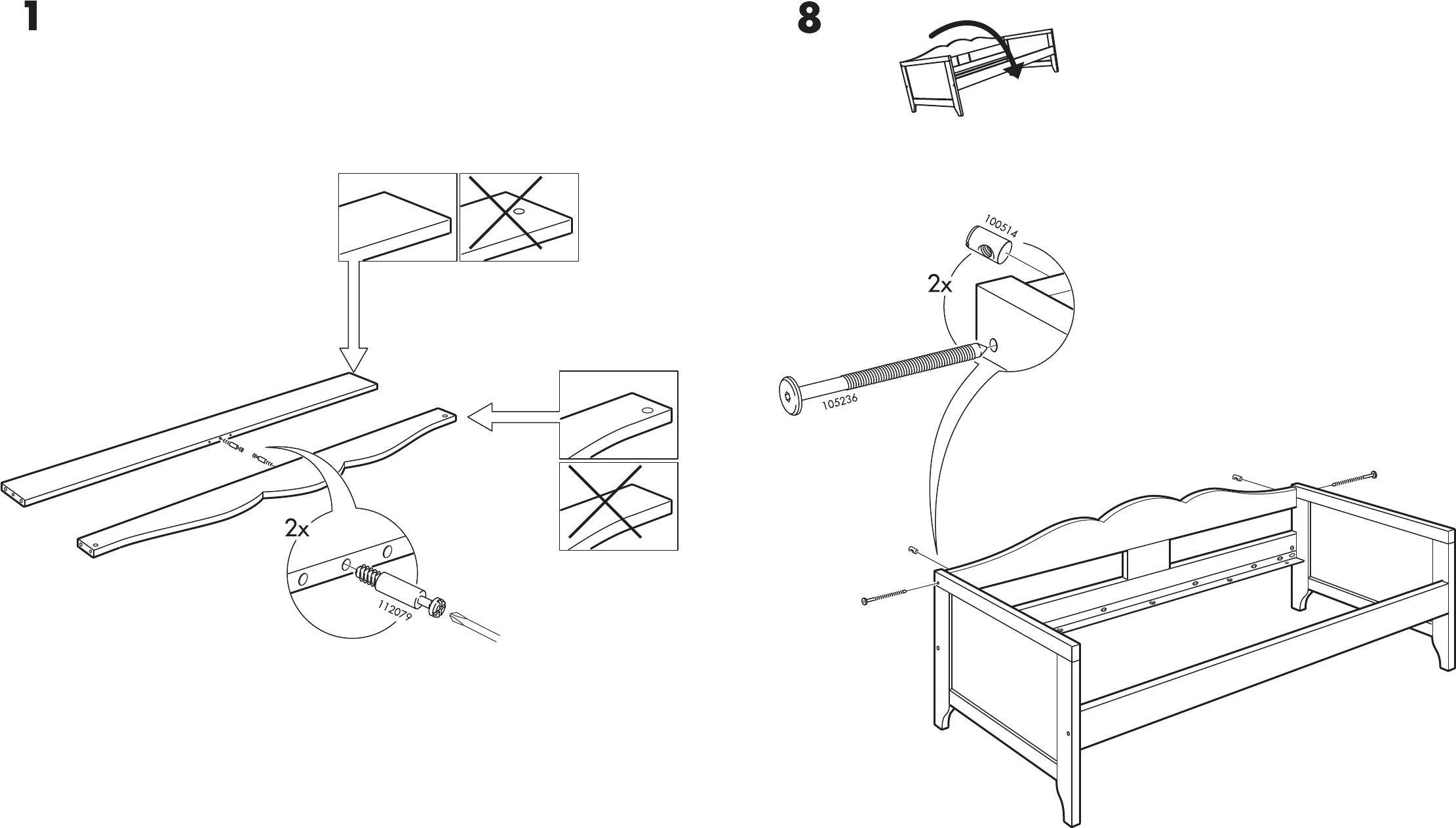 1

2x

112079

8

100514

2x

105236