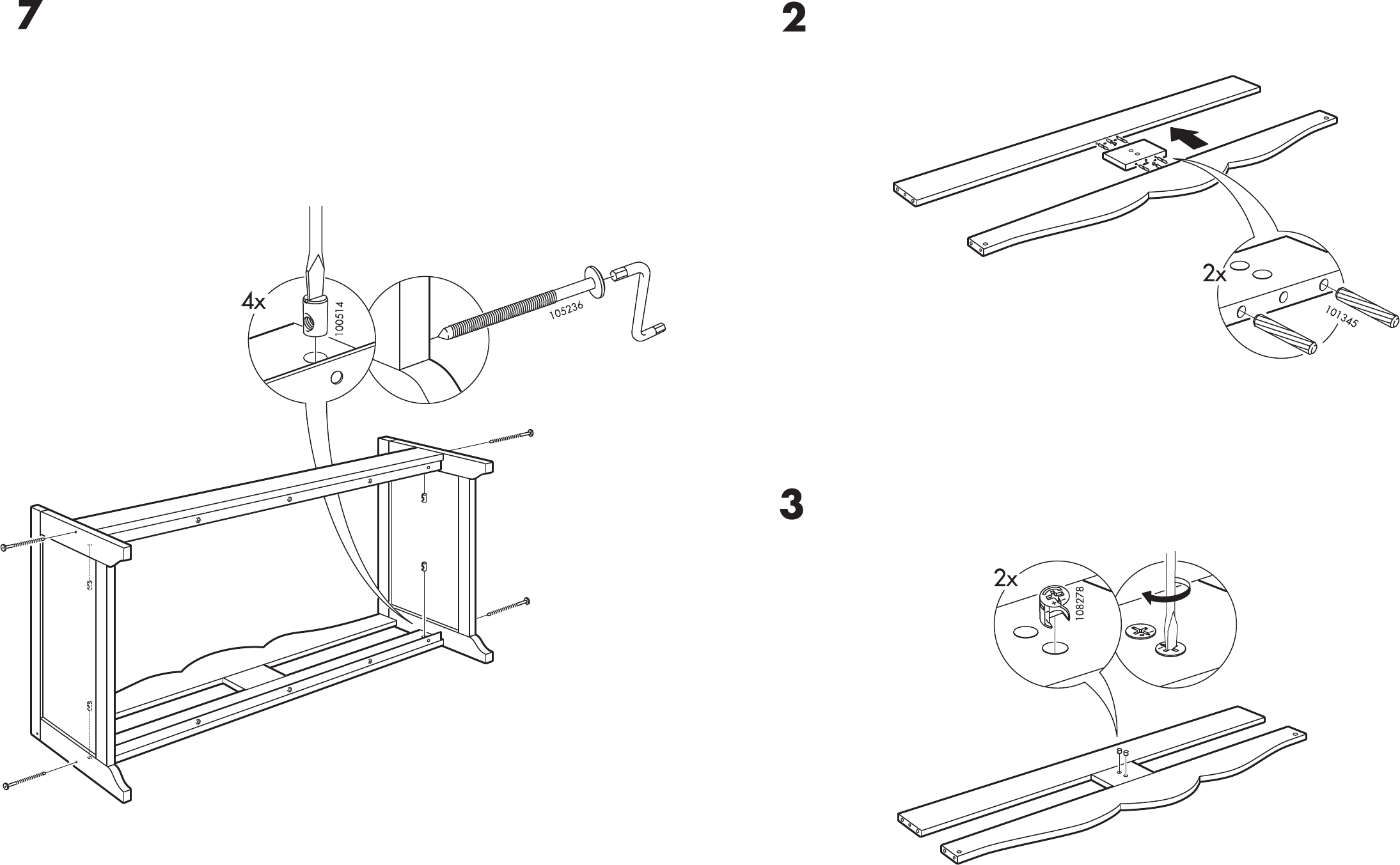 7

4x

100514

105236

2

2x

101345

3

2x

108278