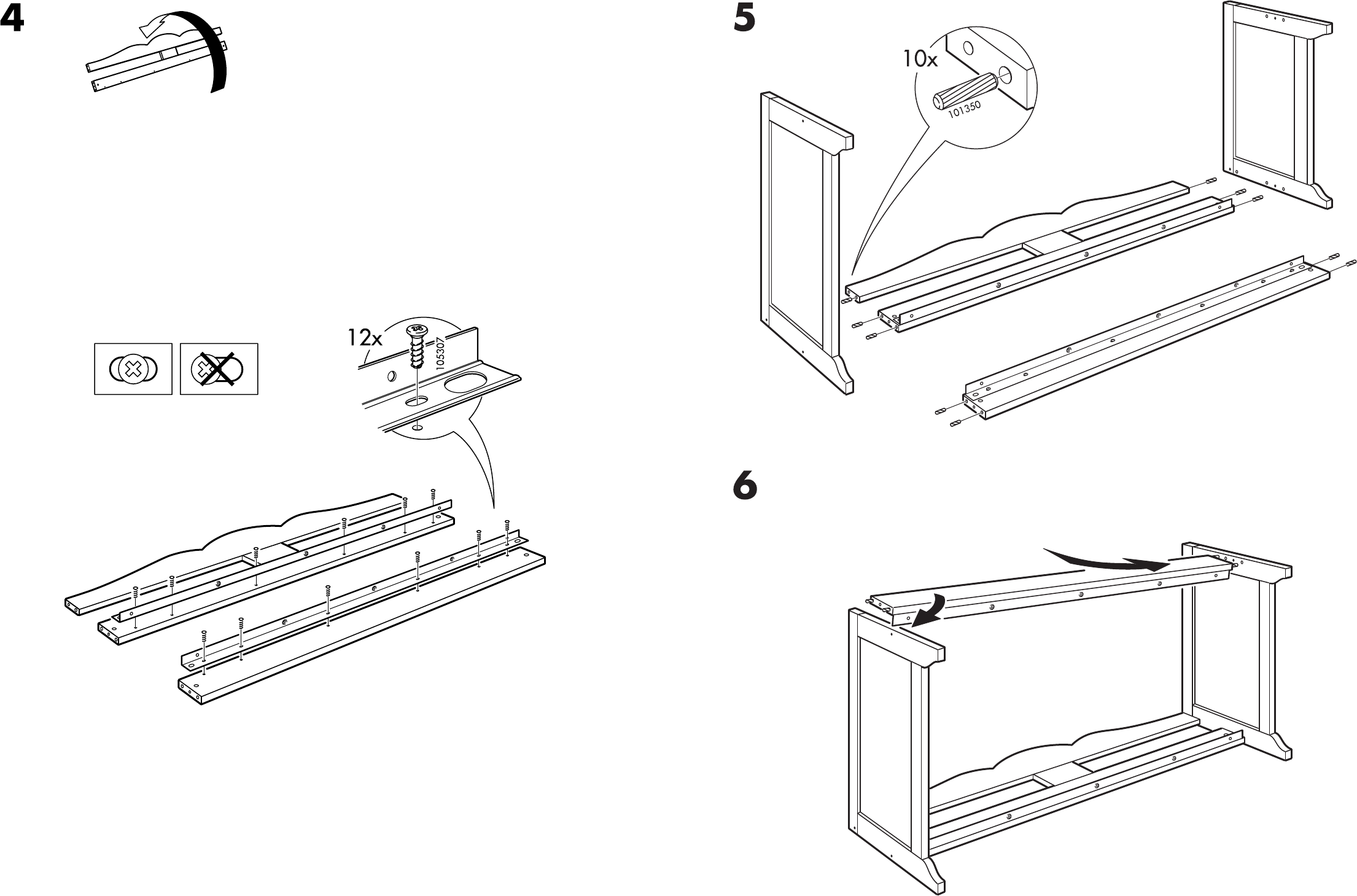 4

12x

105307

5

10x

101350

6