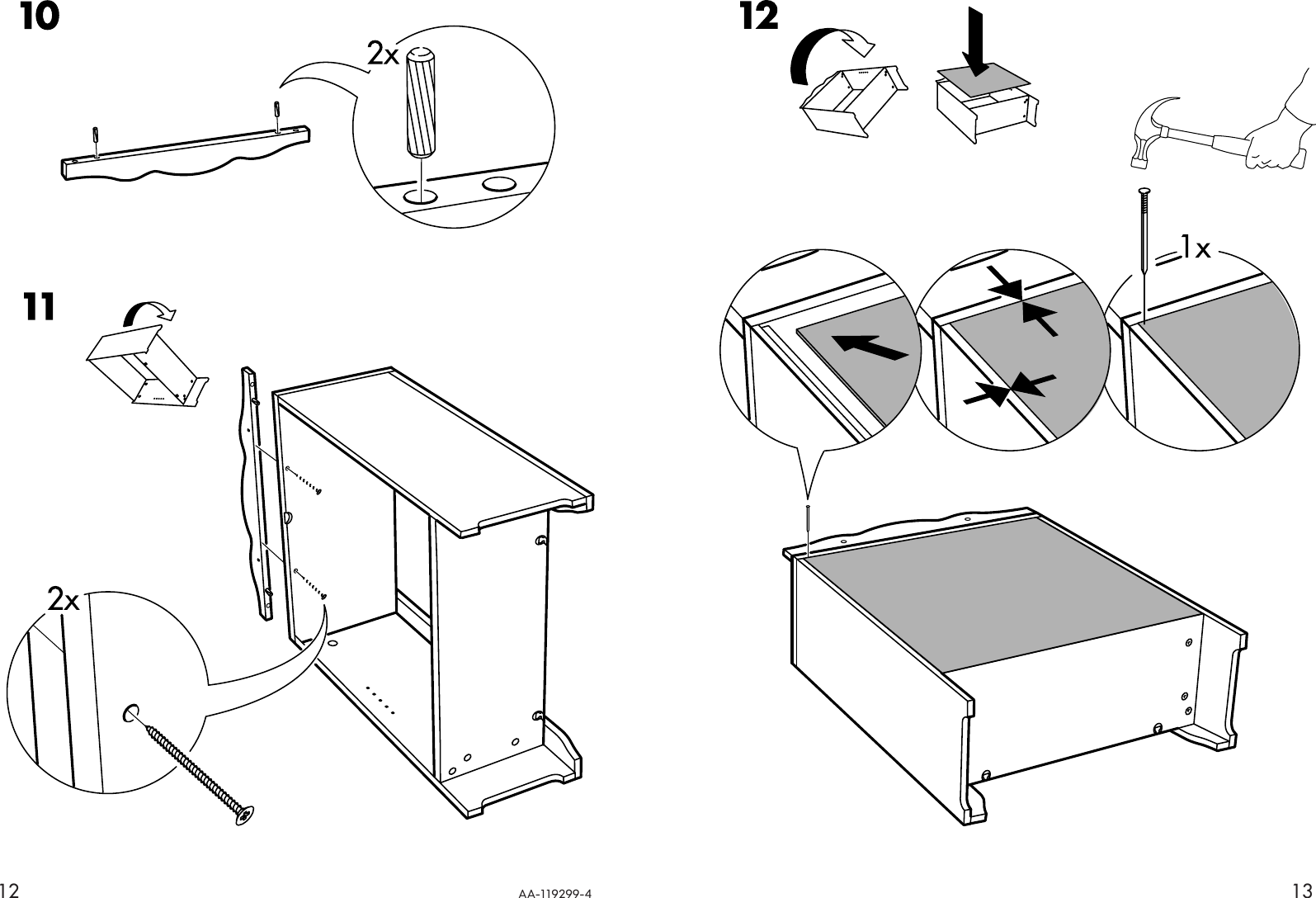 10

2x

11

2x

12

1x

12

AA-119299-4

13