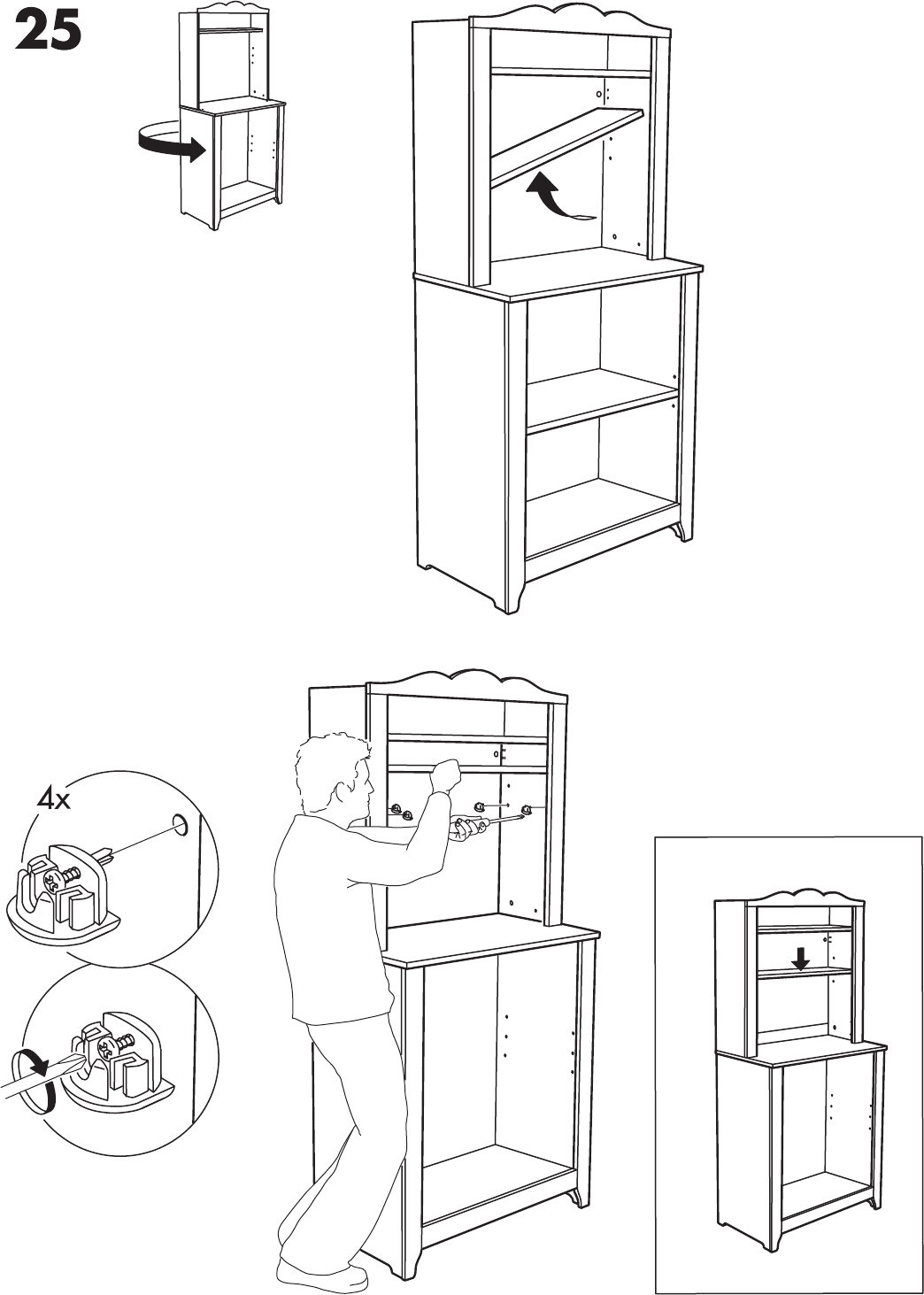 25

4x