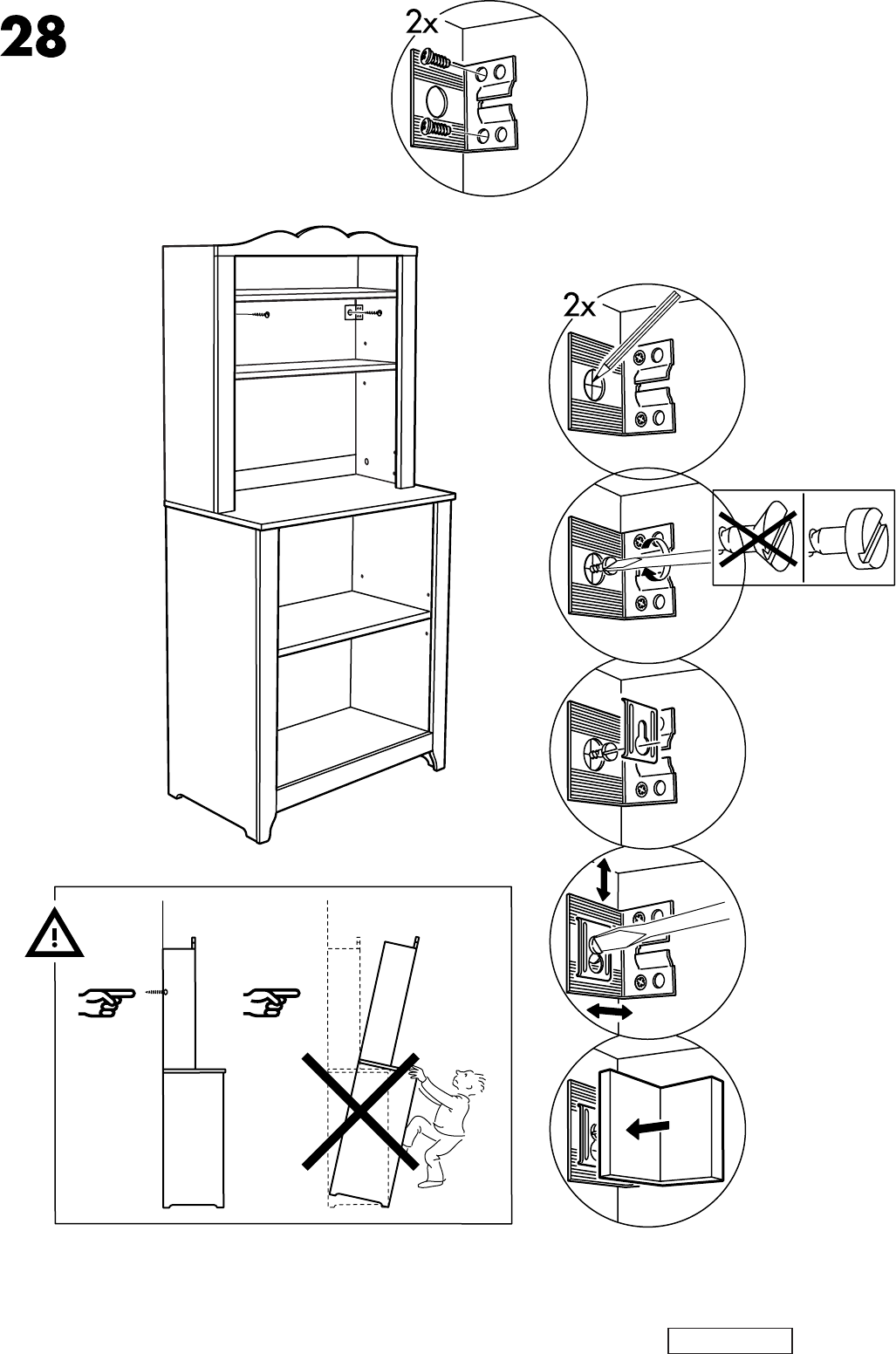 28

2x

2x