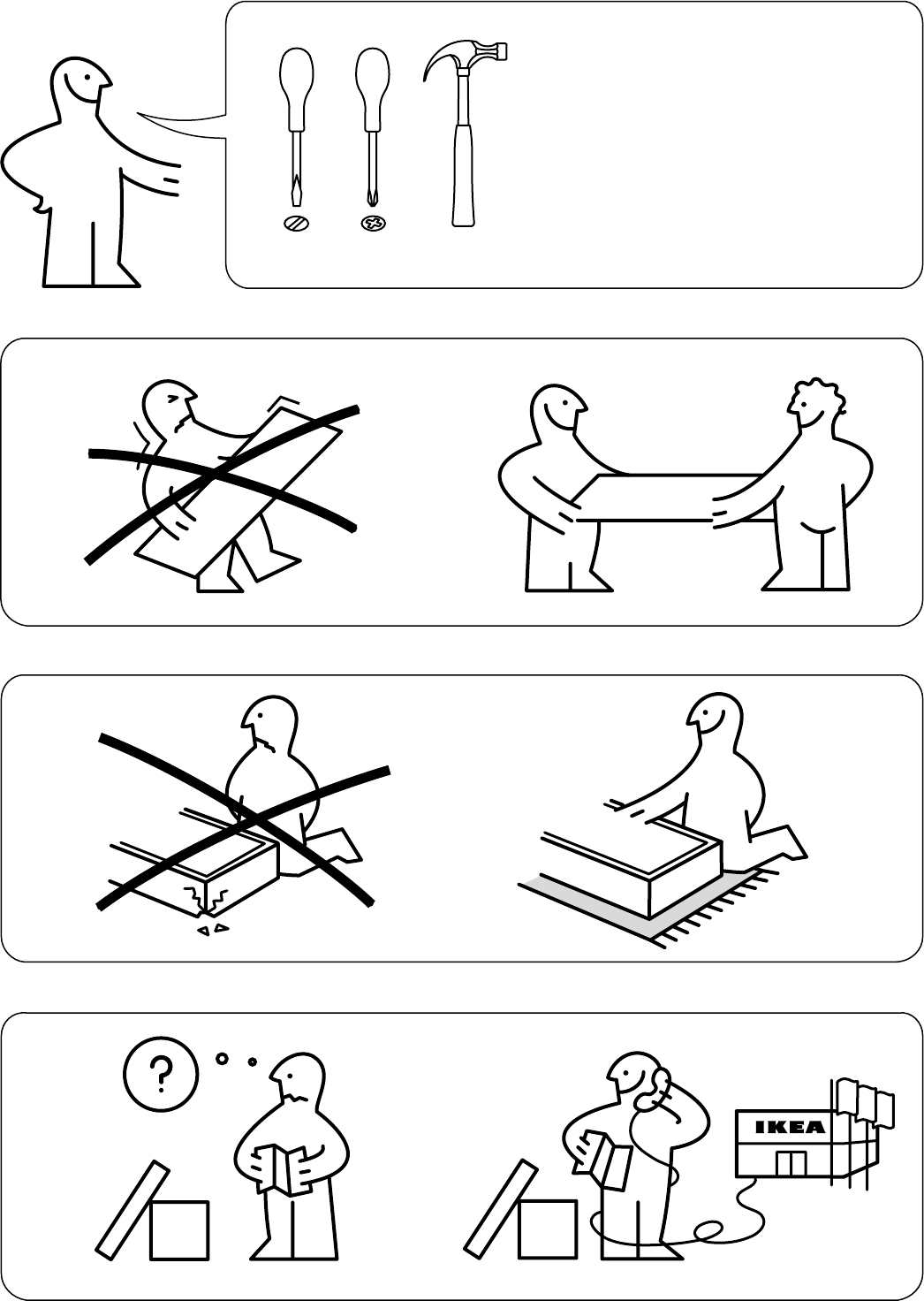 ?

IKEA