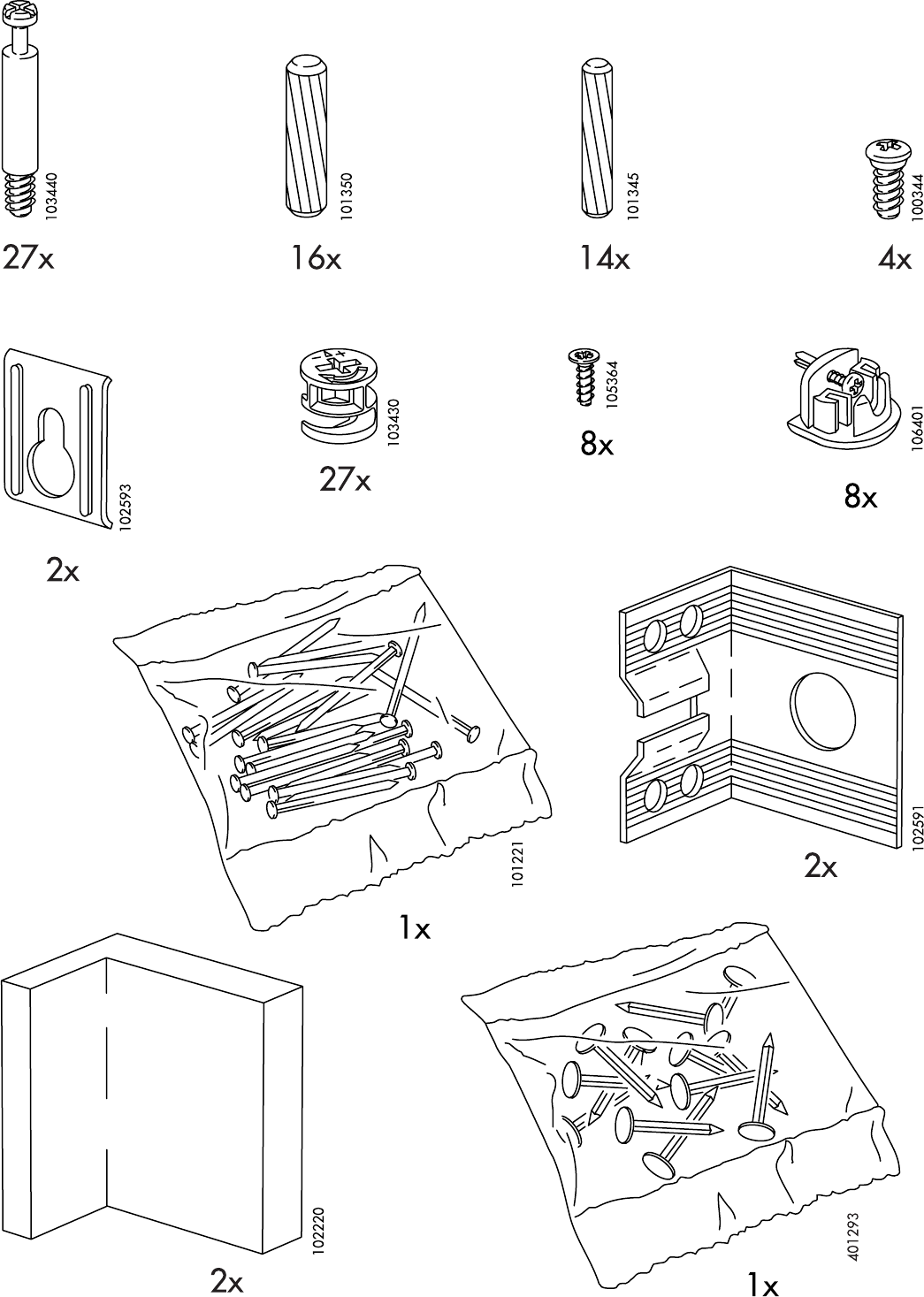 103440
27x

101350
16x

101345
14x

100344
4x

102593
2x

103430
27x

105364
8x

106401
8x

101221
1x

102591
2x

102220
2x

401293
1x