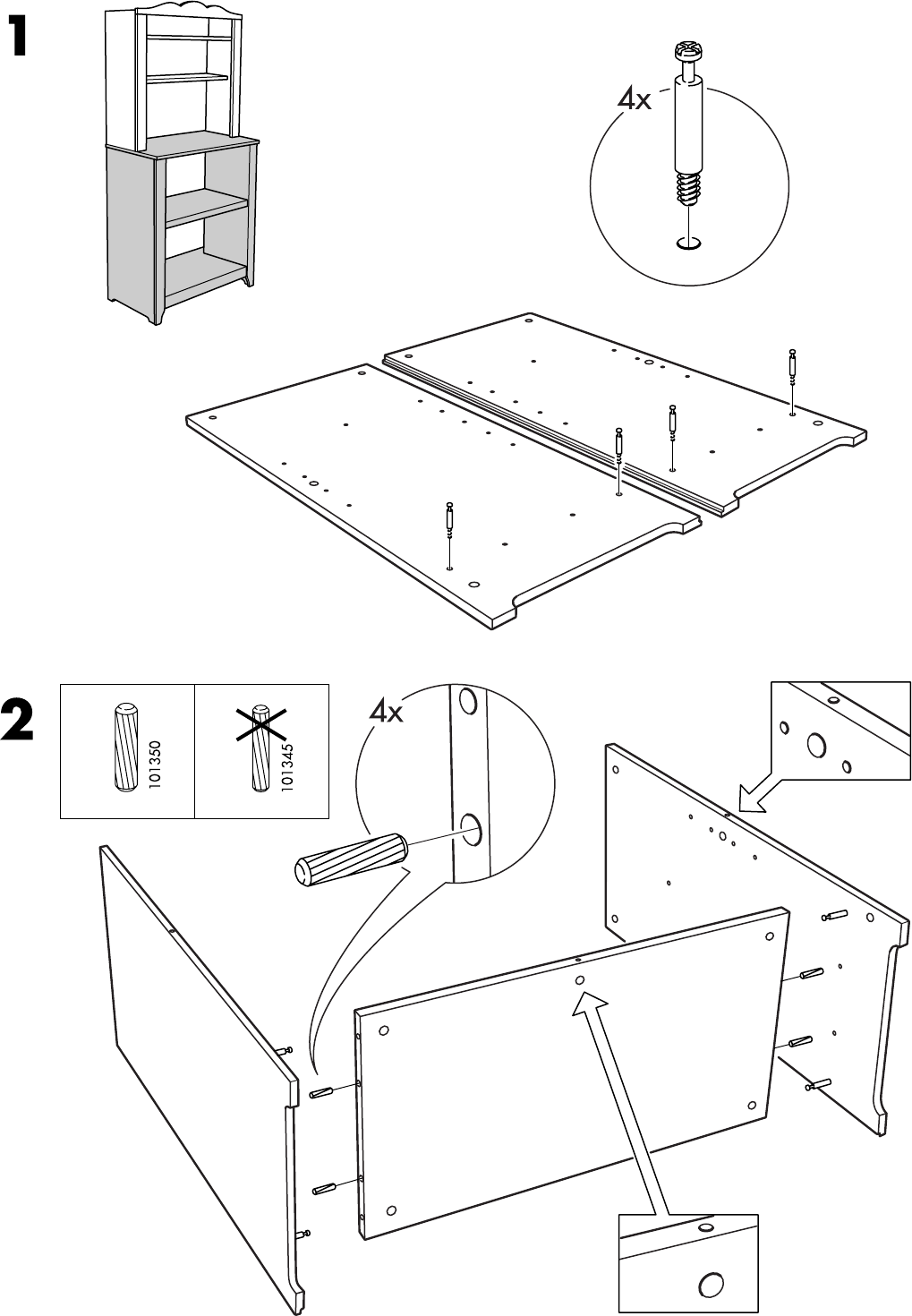 1

4x

2

101350

101345

4x