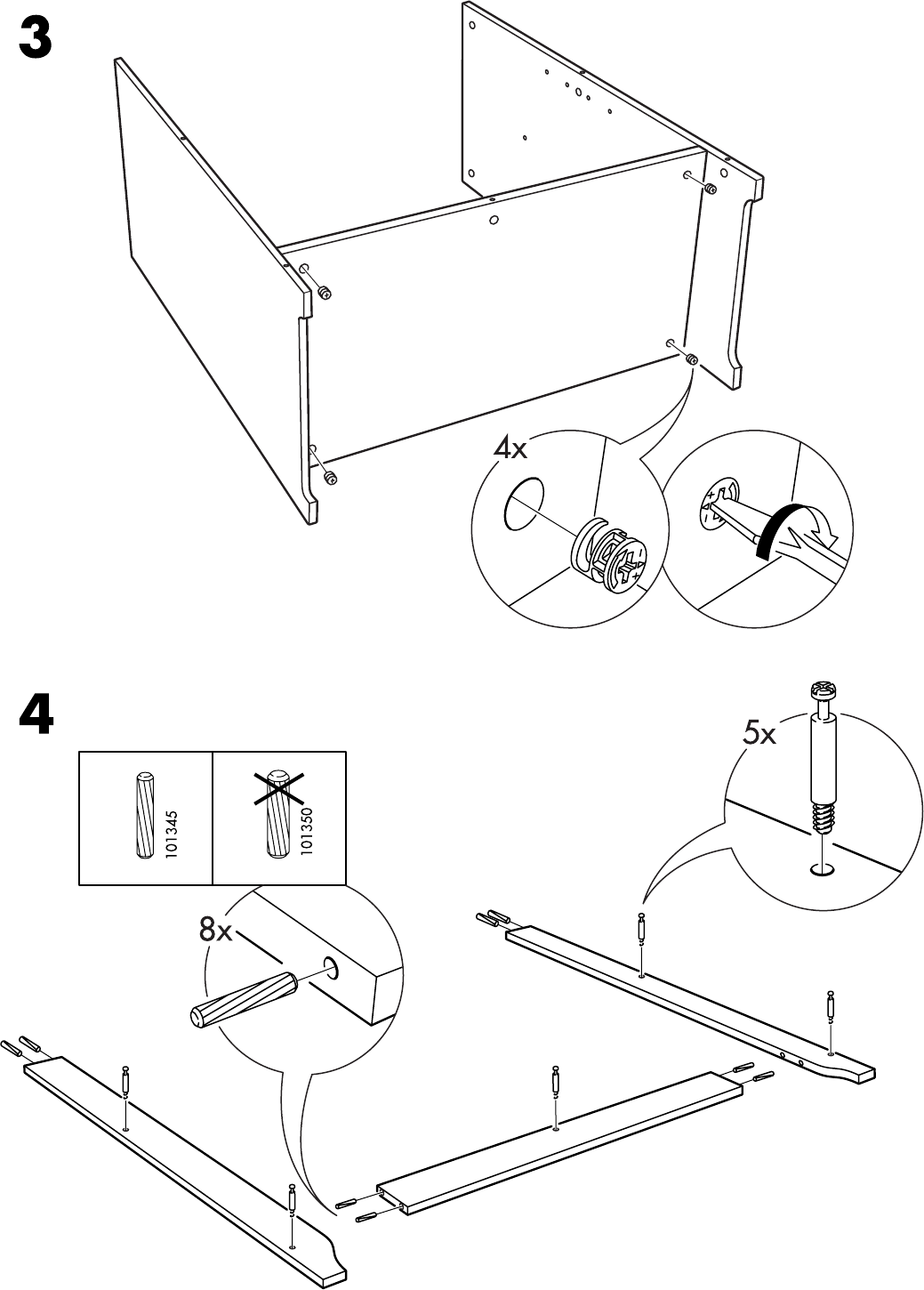 3

4x

4

101345

101350

8x

5x