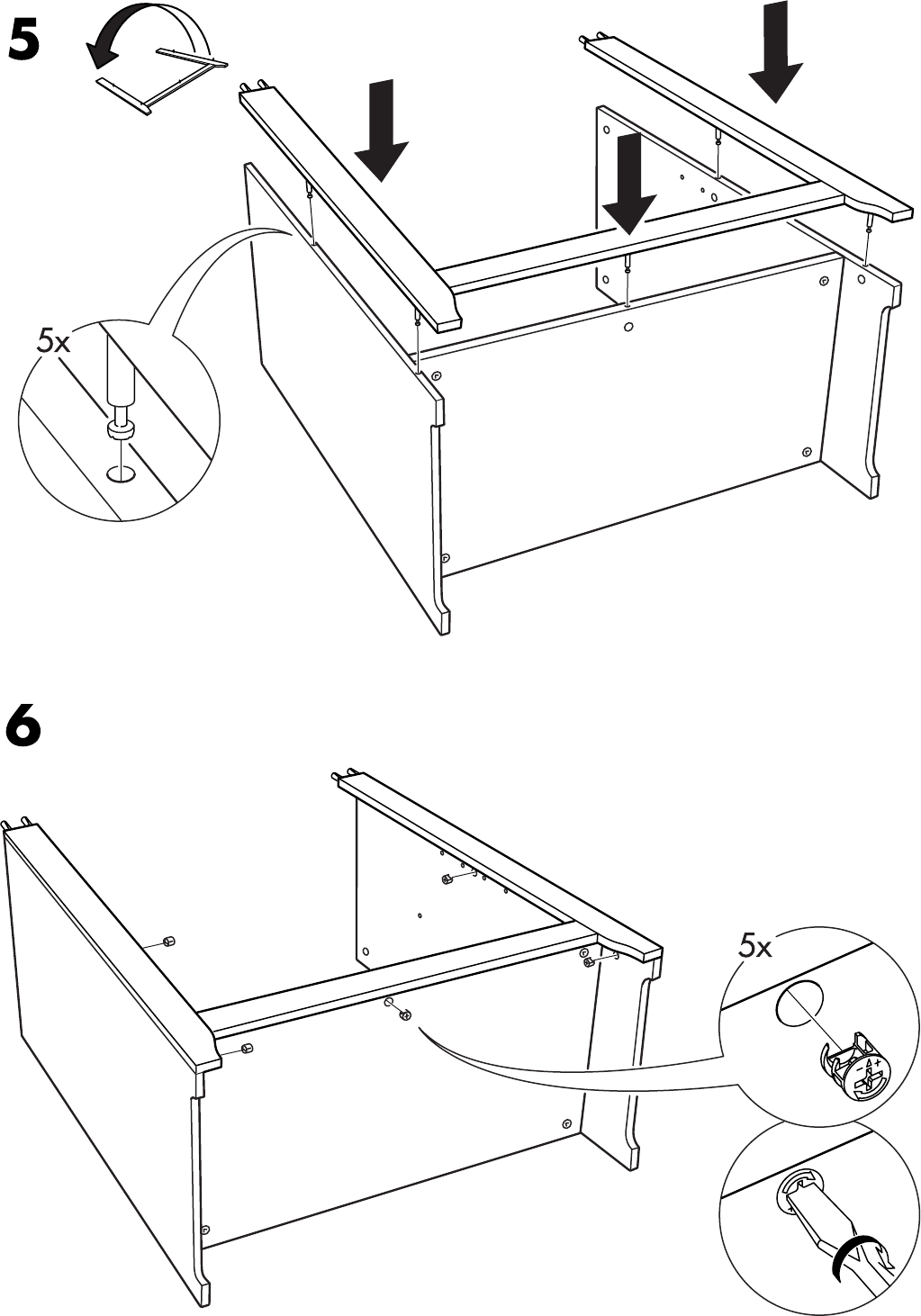 5

5x

6

5x