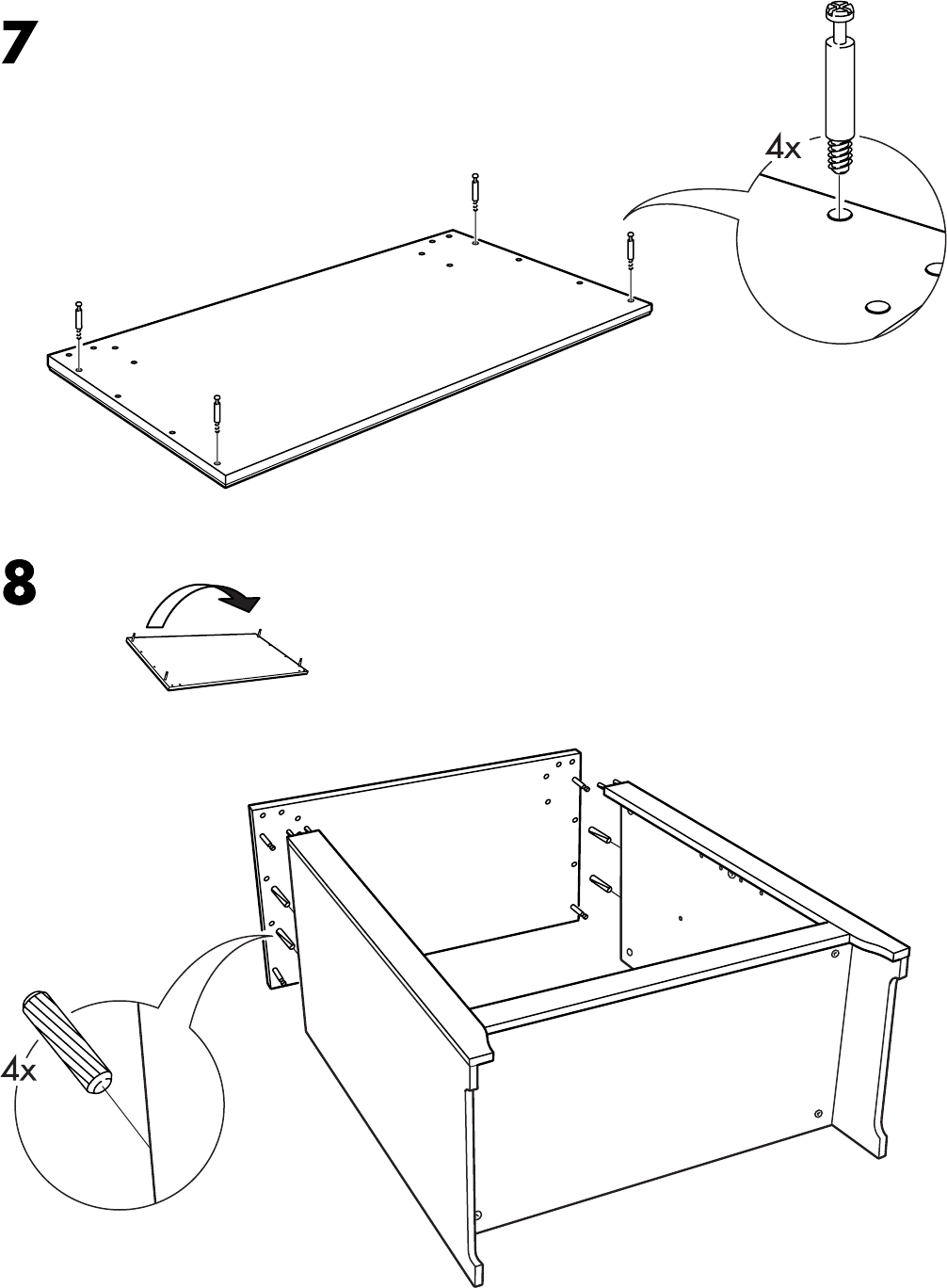 7

4x

8

4x