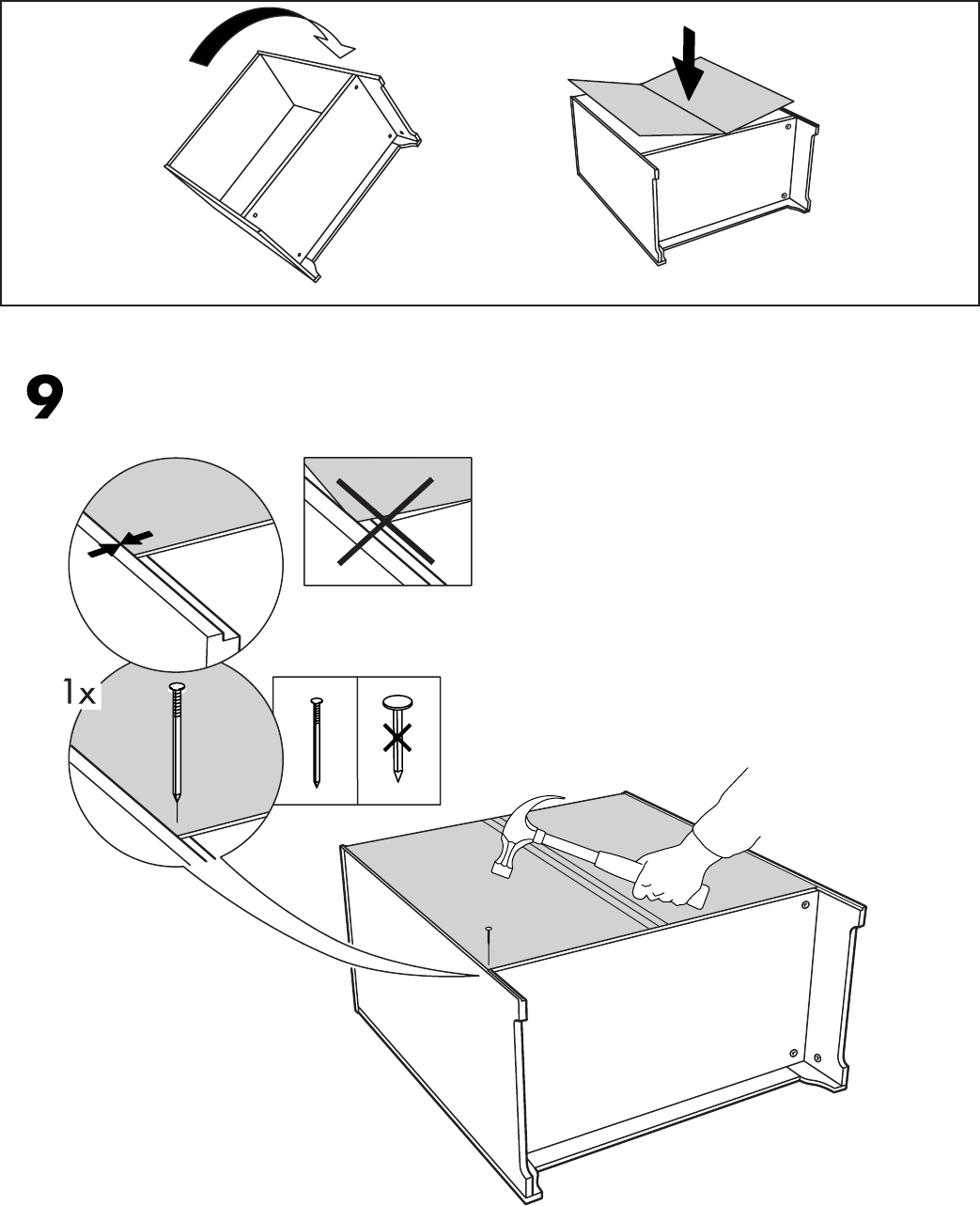 9

1x