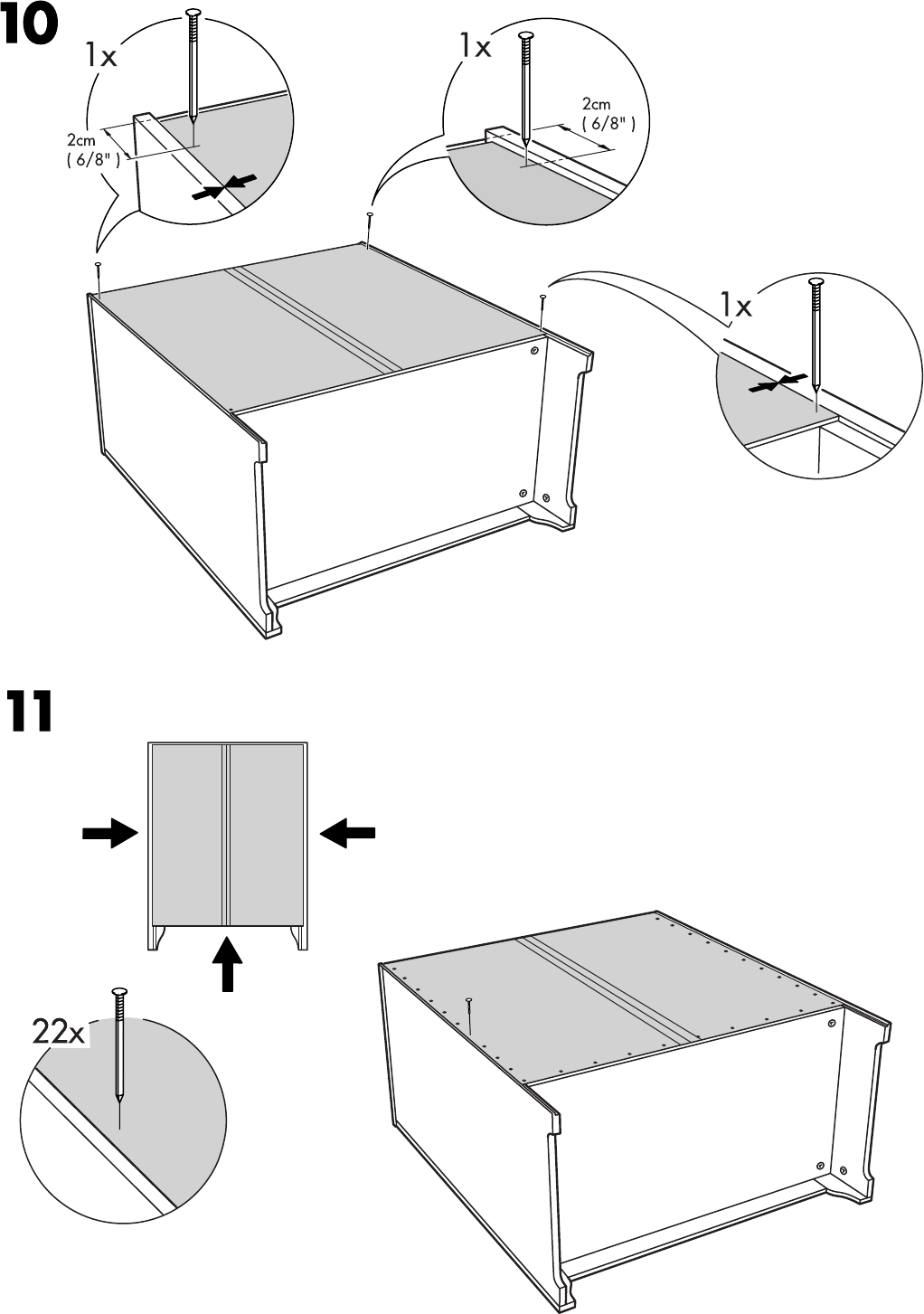 10

1x

2cm
( 6/8" )

1x

2cm
( 6/8" )

1x

11

22x