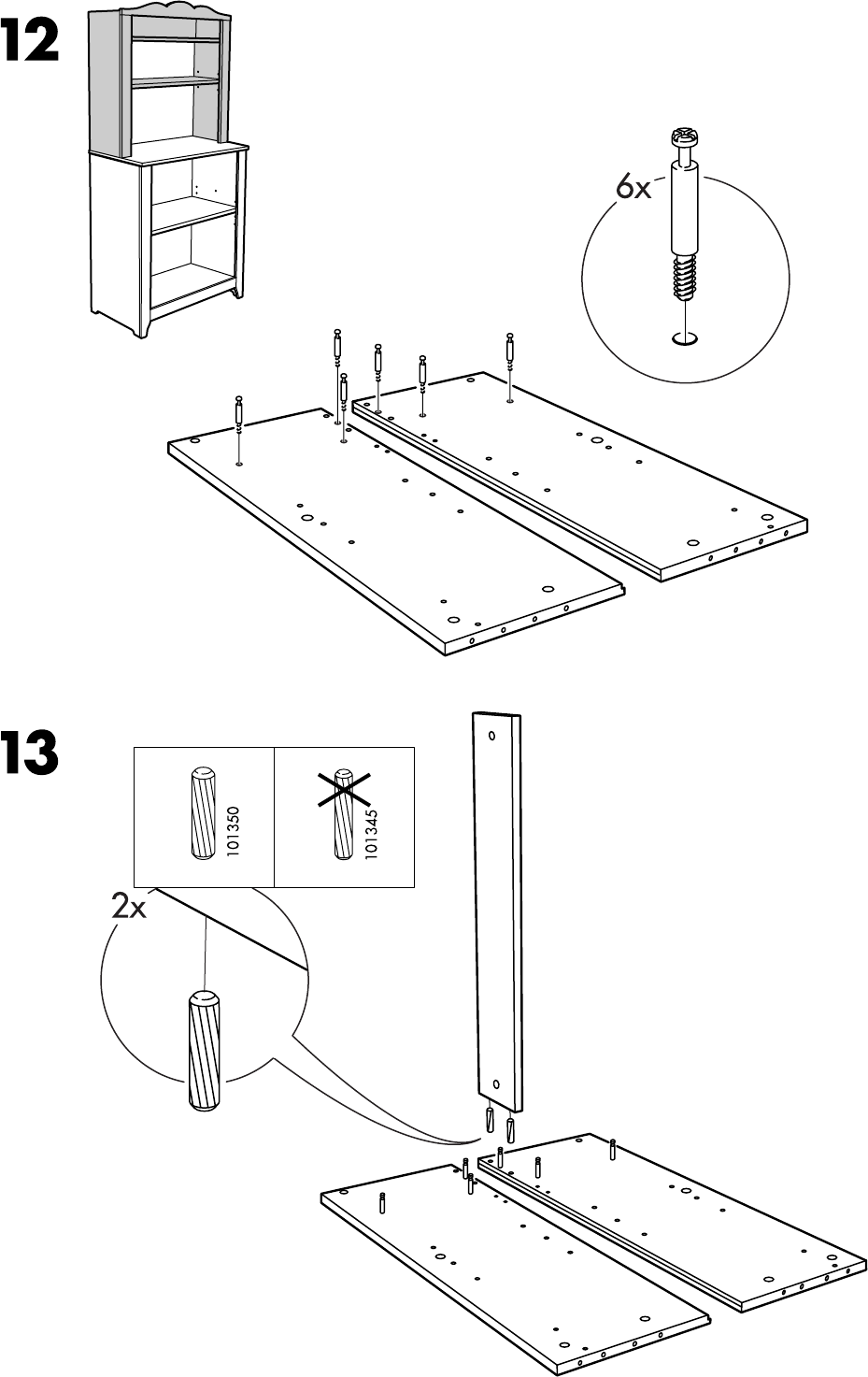 12

6x

13

101350

101345

2x