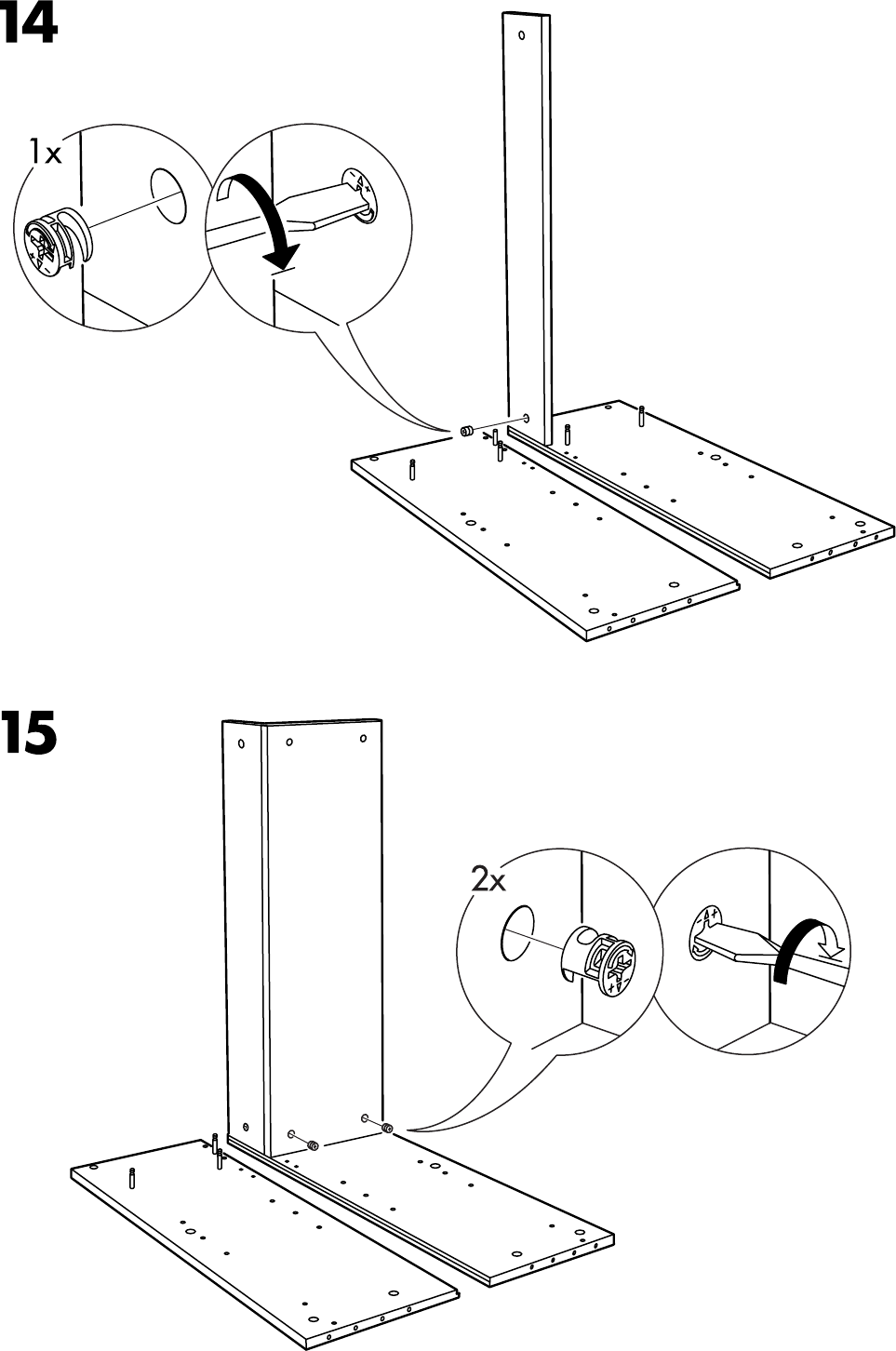 14

1x

15

2x