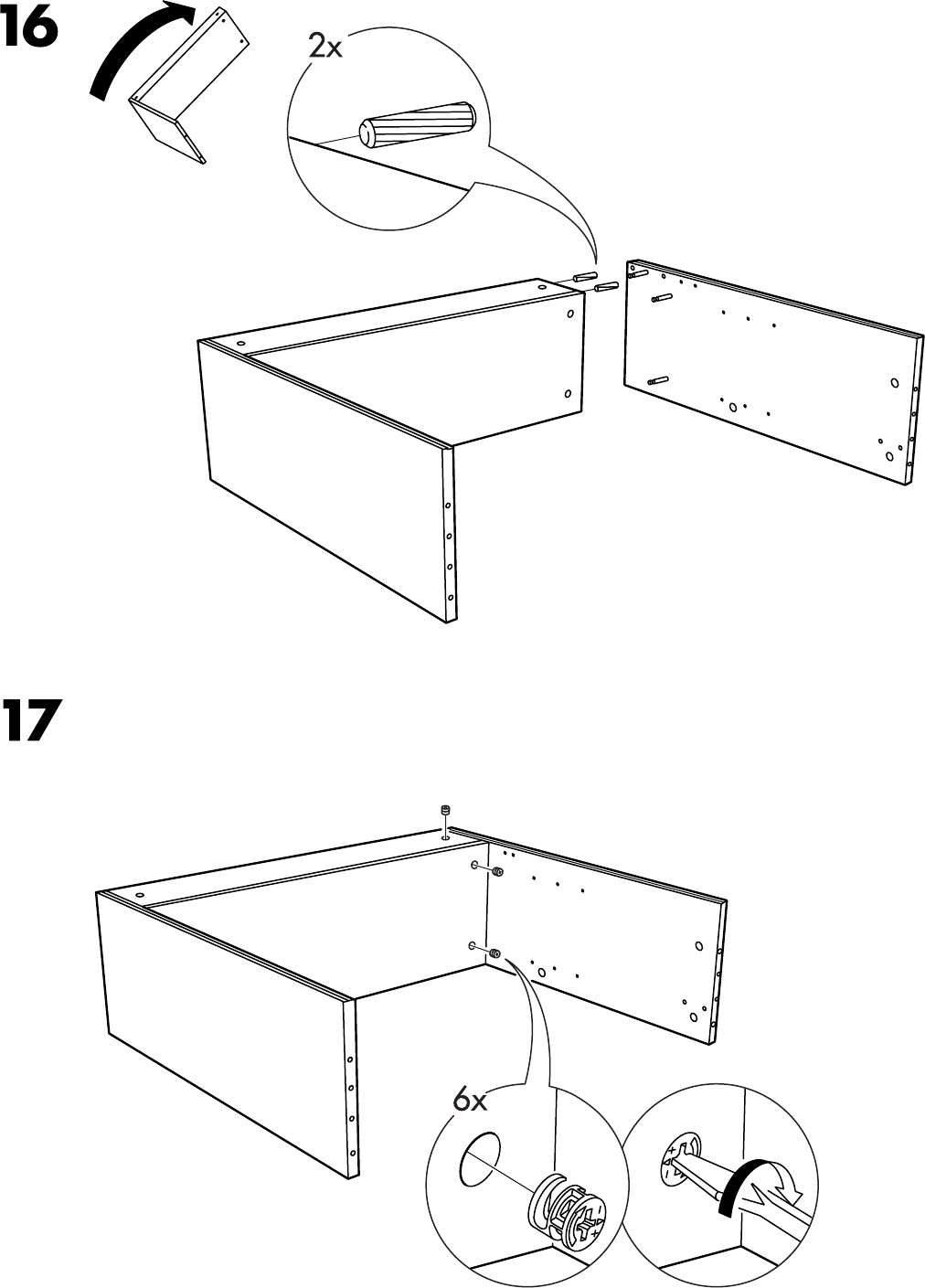 16

2x

17

6x