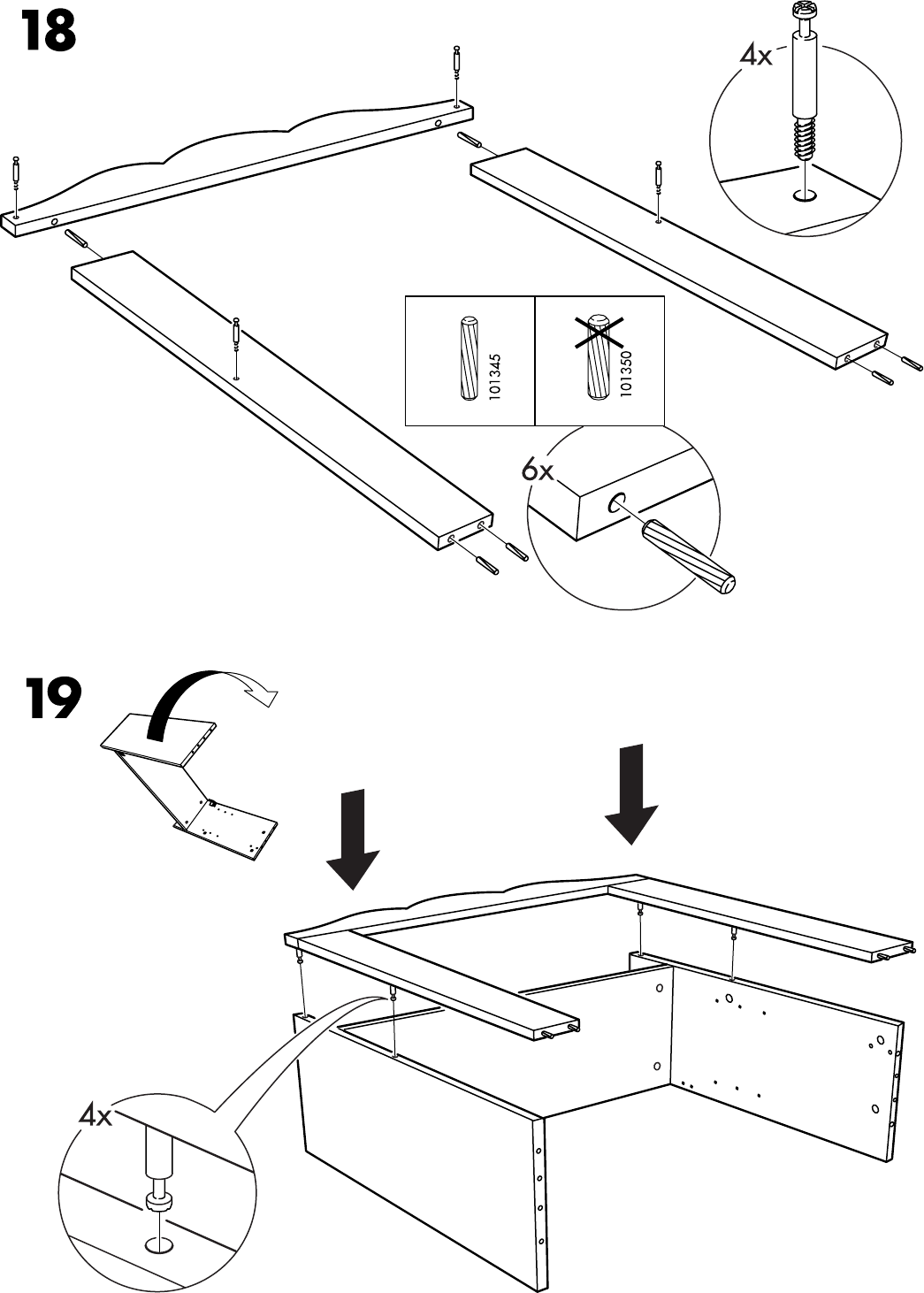 18

4x

101345

101350

6x

19

4x