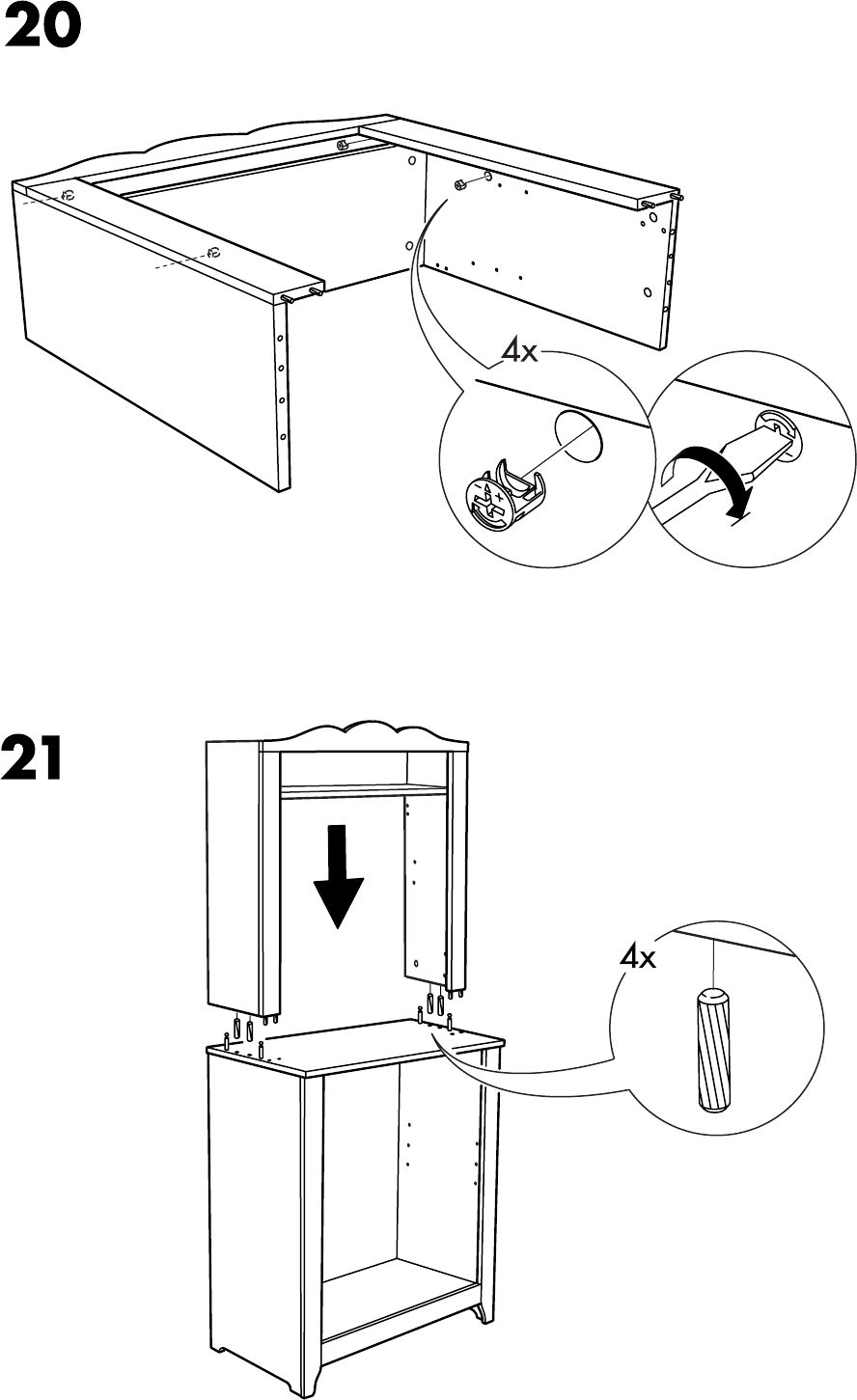 20

4x

21

4x