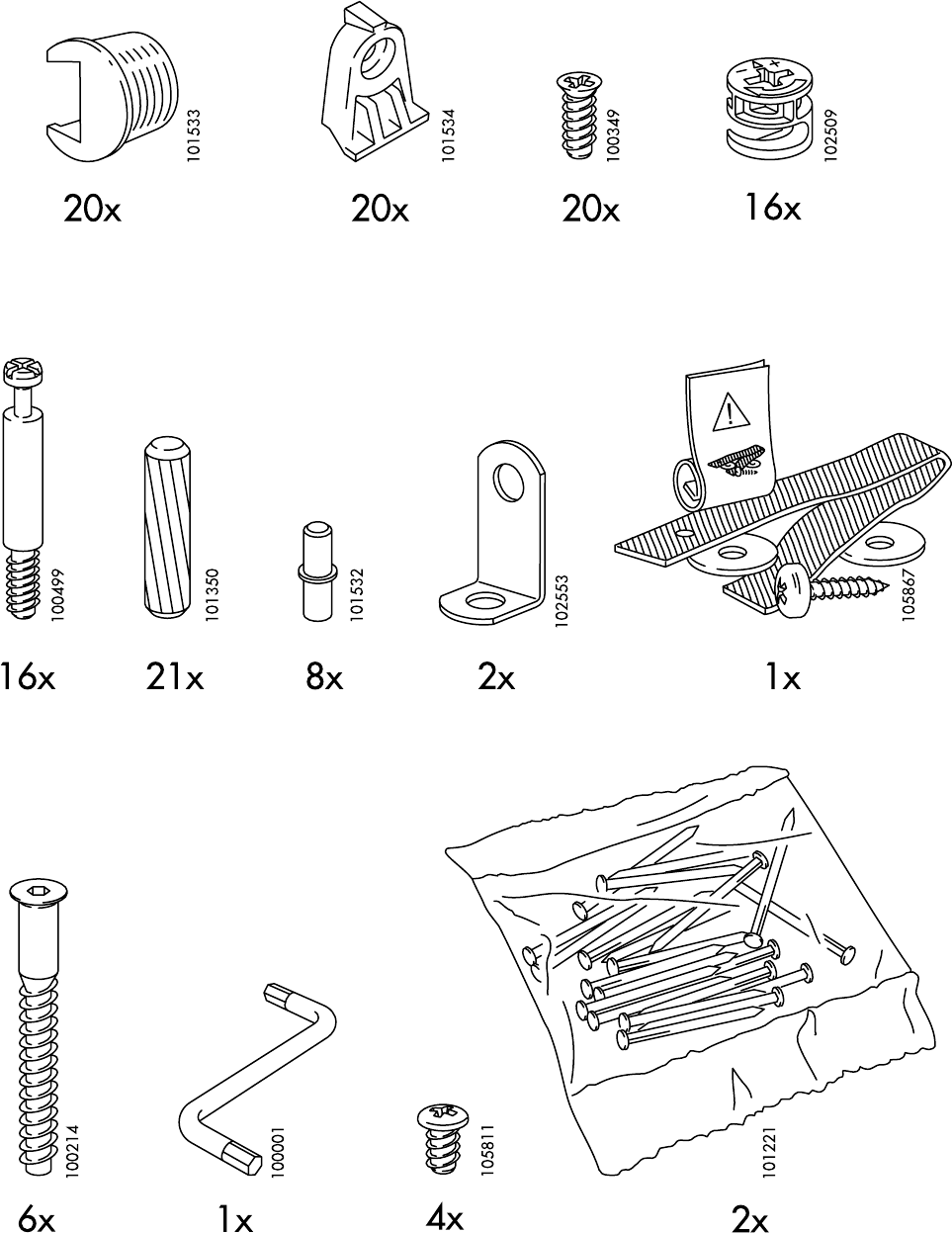 101533
20x

101534
20x

100349
20x

102509
16x

100499
16x

101350
21x

101532
8x

102553
2x

105867
1x

100214
6x

100001
1x

105811
4x

101221
2x