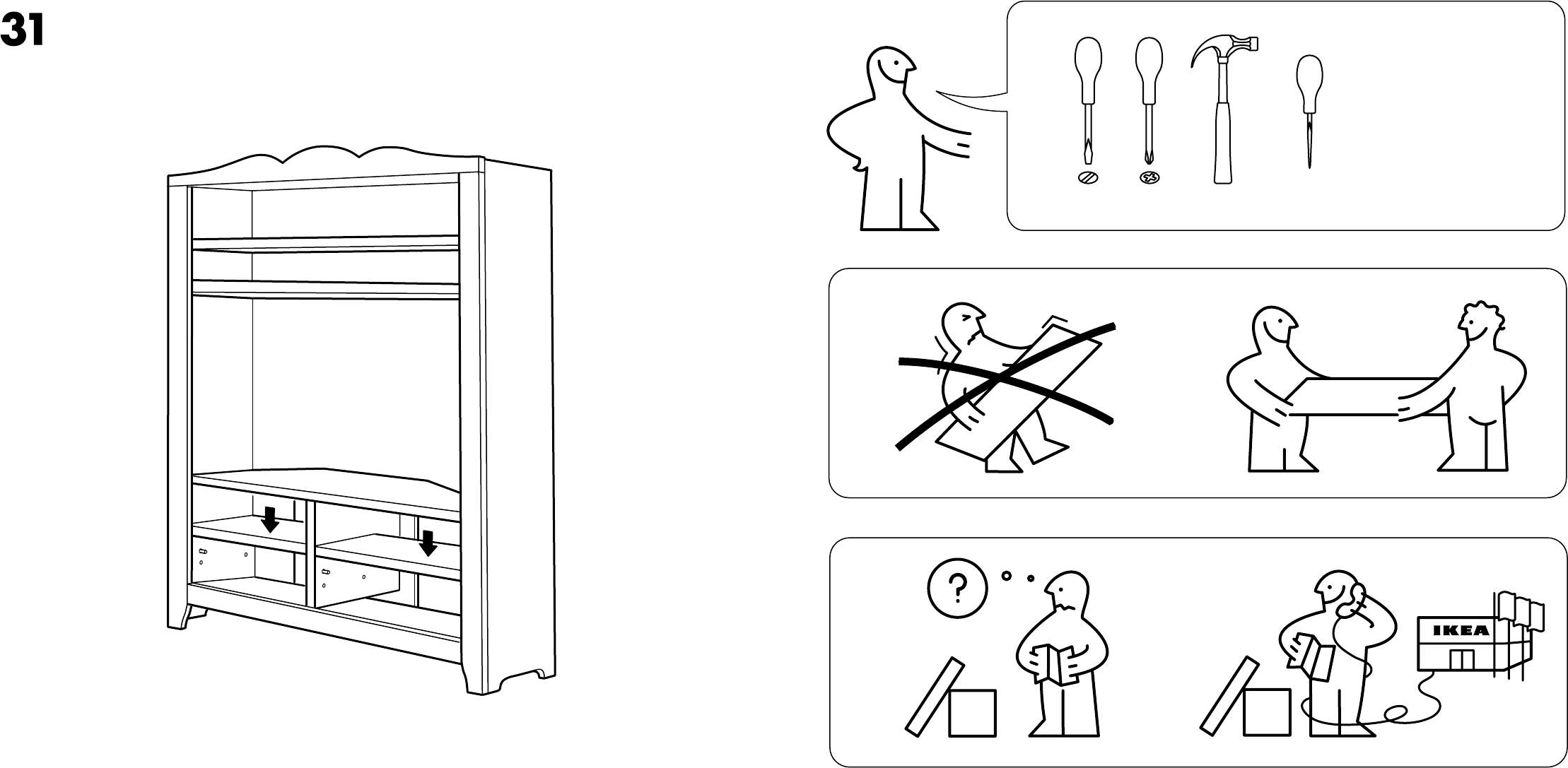 31

?

IKEA