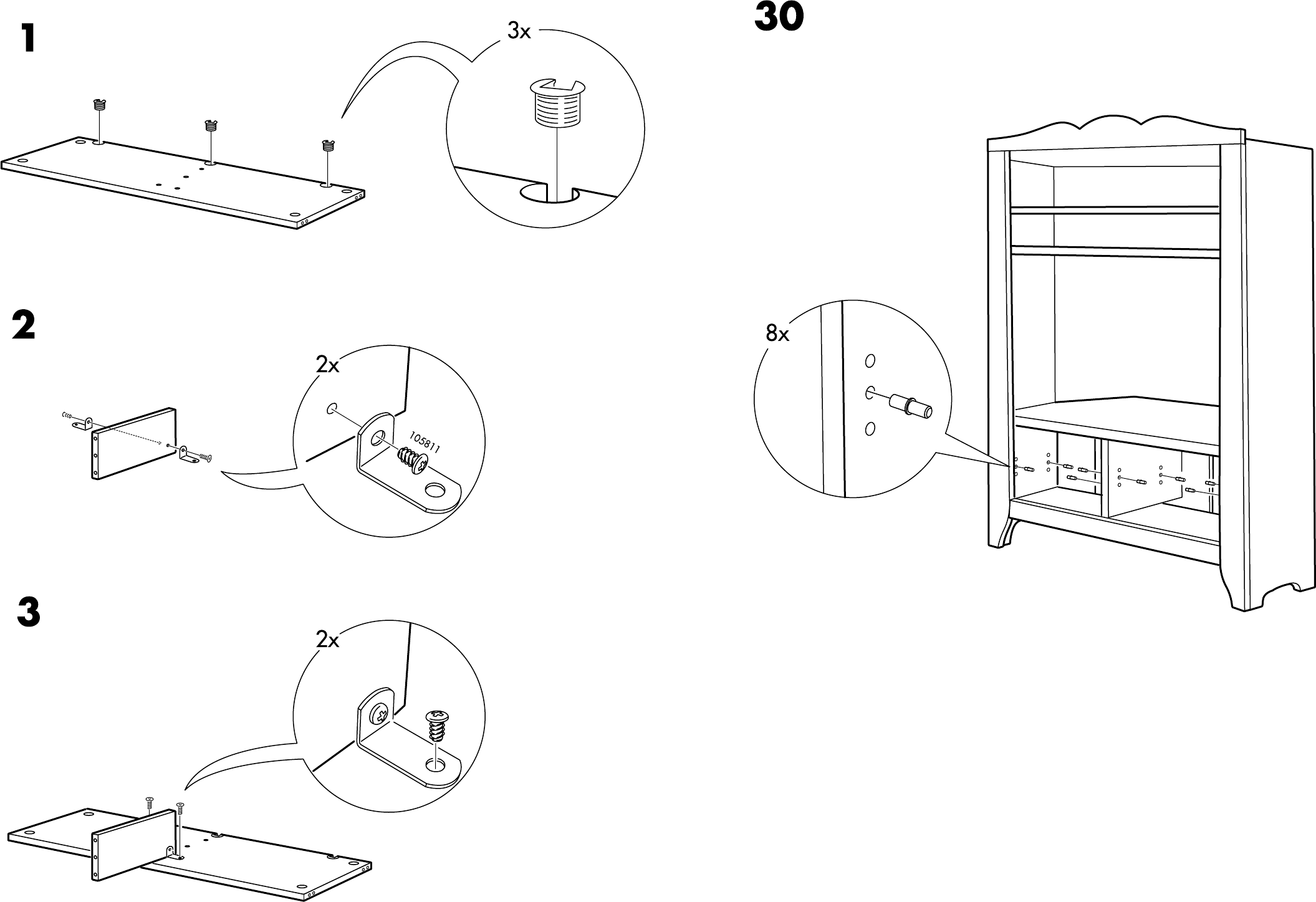 1

3x

2

2x

105811

3

2x

30

8x