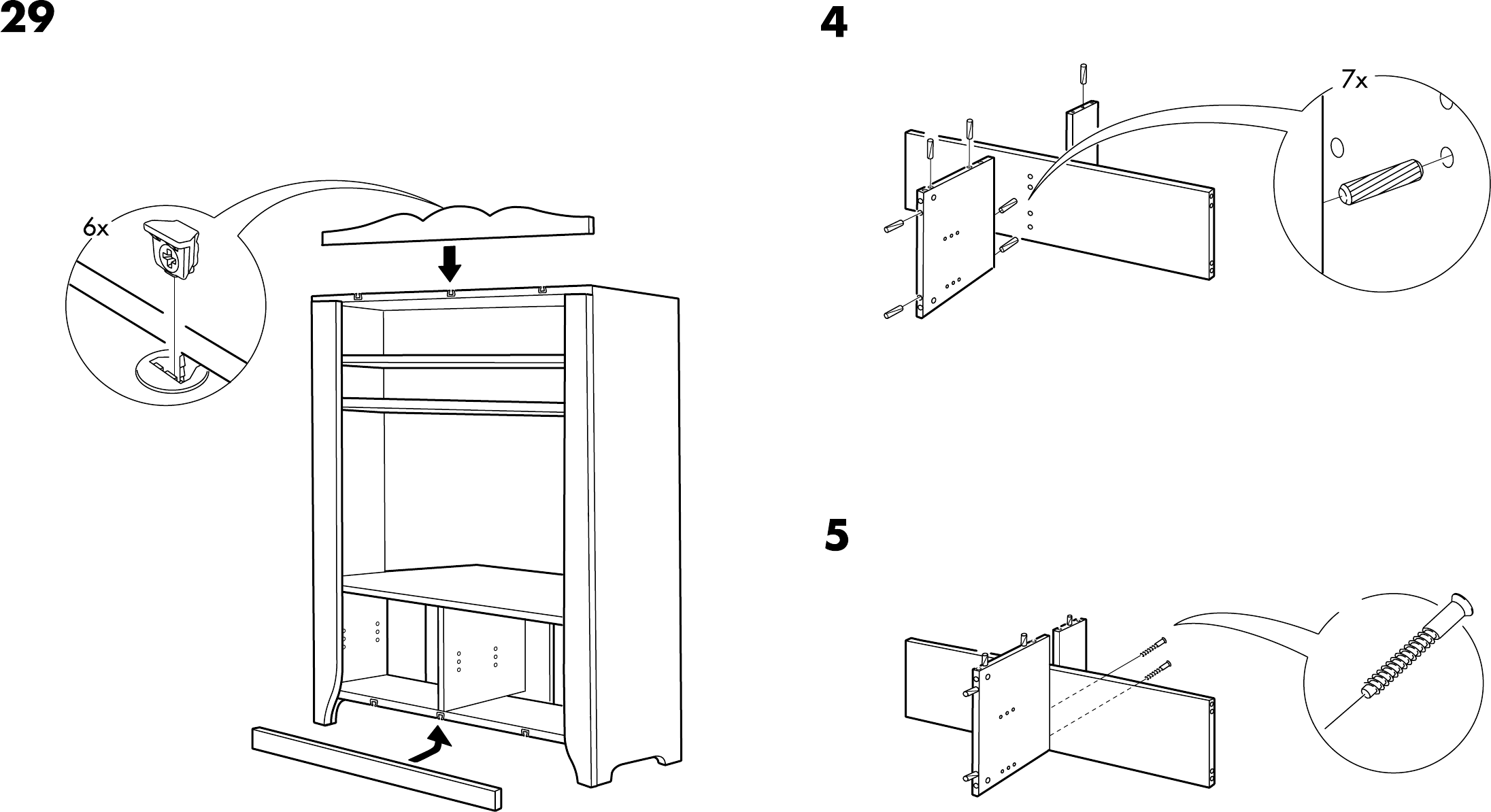 29

6x

4

7x

5