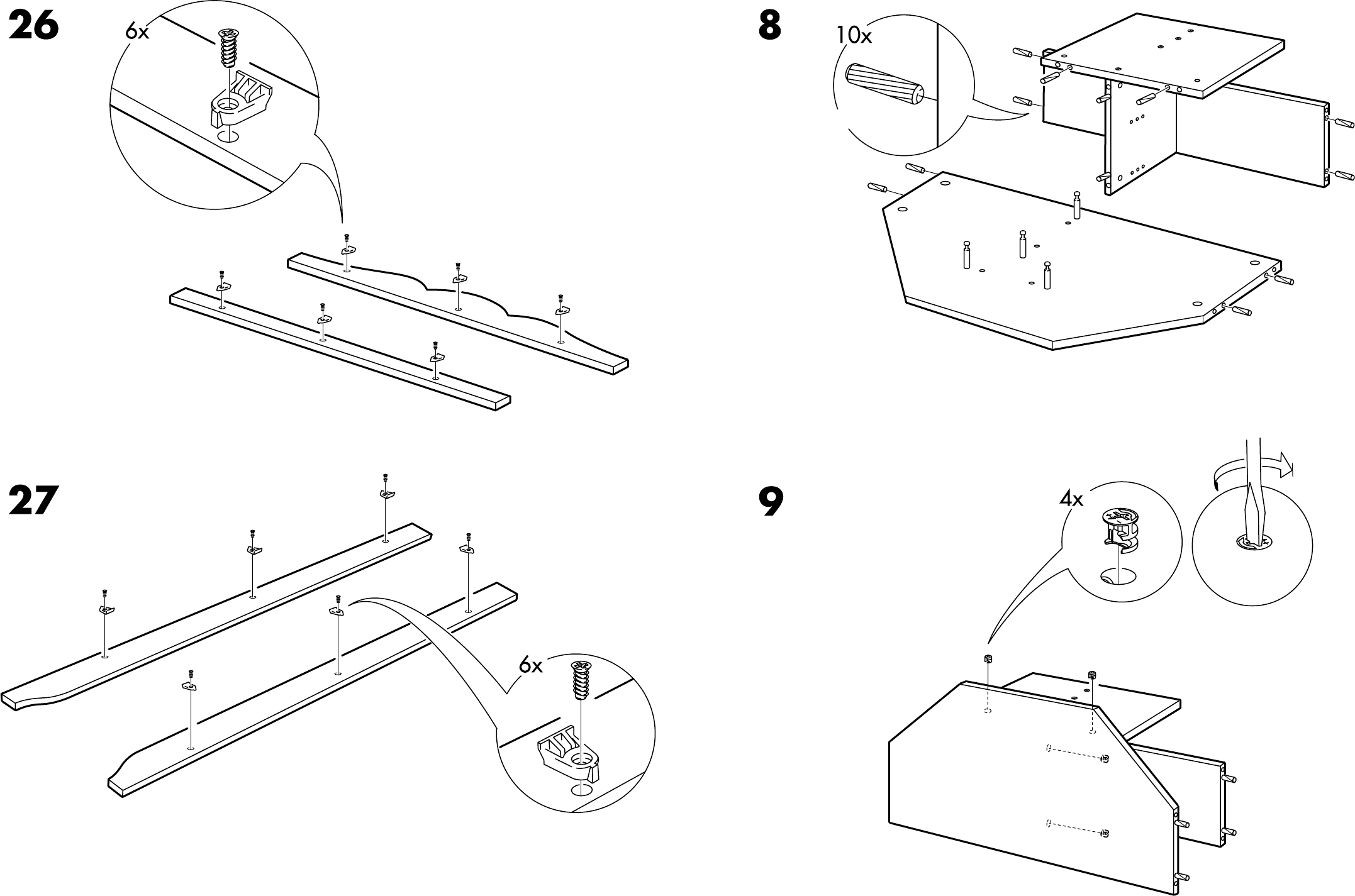 26

6x

27

6x

8

10x

9

4x